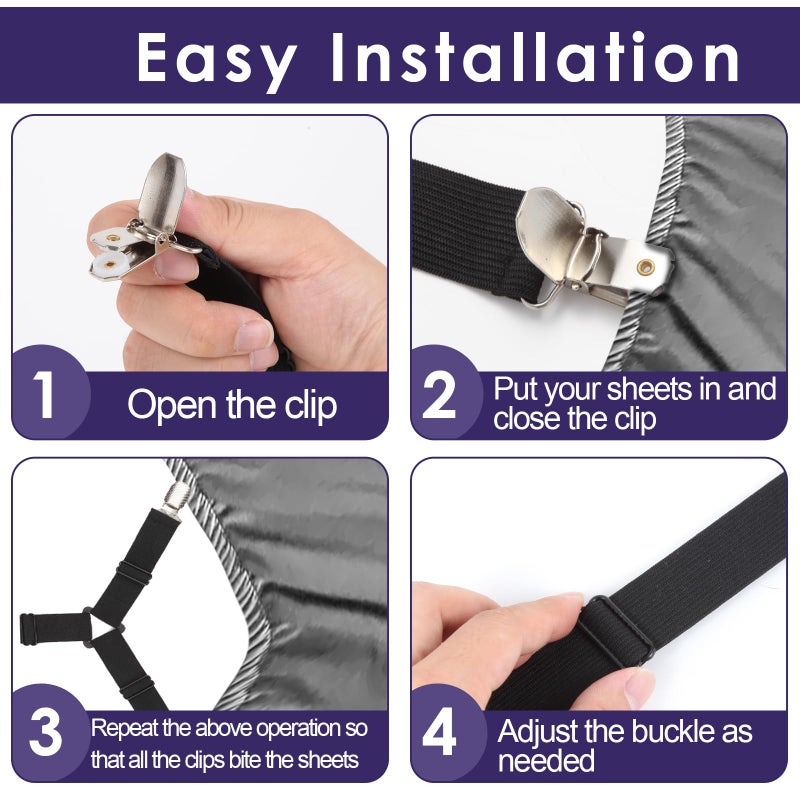 Easy Installation

1

Open the clip

2

Put your sheets in and close the clip

3

Repeat the above operation so that all the clips bite the sheets

4

Adjust the buckle as needed