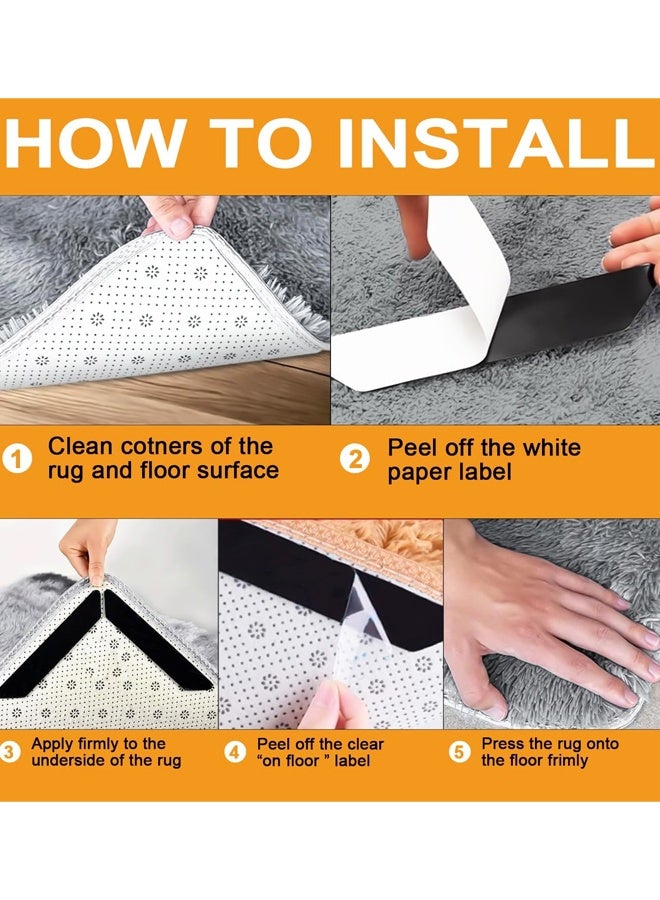 HOW TO INSTALL

1 Clean cotners of the rug and floor surface

2 Peel off the white paper label

3 Apply firmly to the underside of the rug

4 Peel off the clear “on floor ” label

5 Press the rug onto the floor frimly