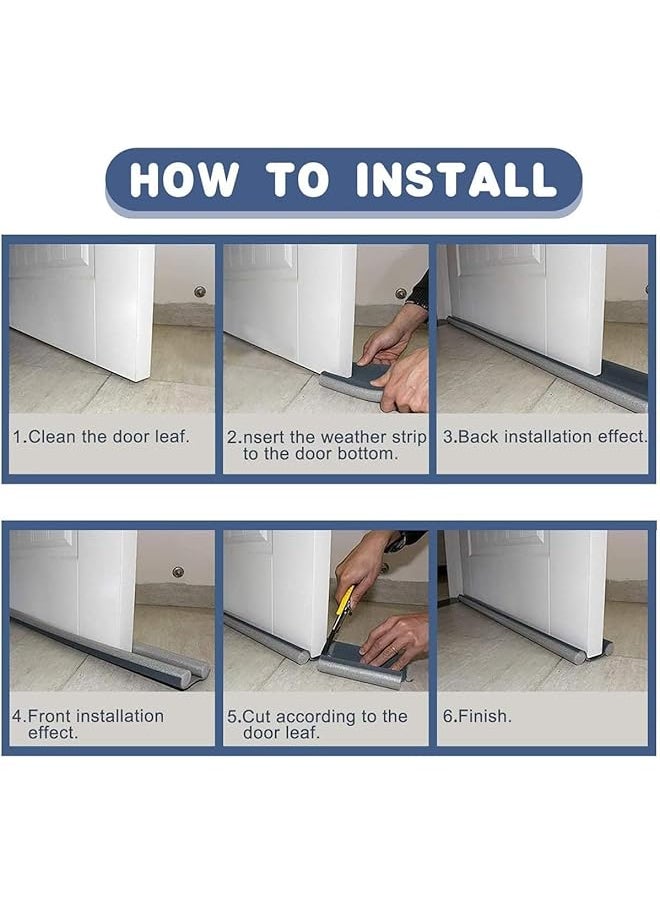 HOW TO INSTALL

1.Clean the door leaf.

2.nsert the weather strip to the door bottom.

3.Back installation effect.

4.Front installation effect.

5.Cut according to the door leaf.

6.Finish.