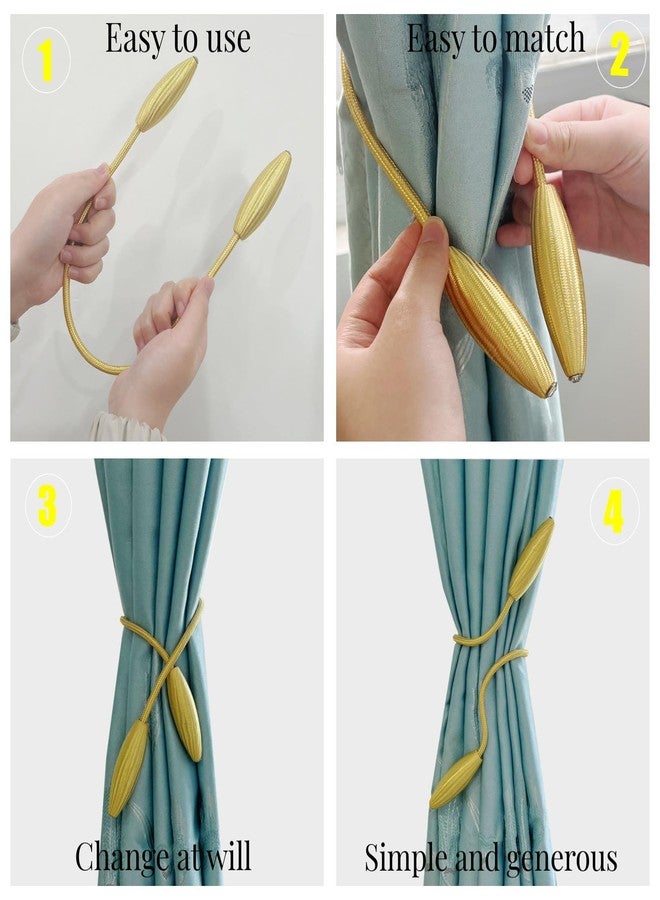 1
Easy to use

Easy to match
2

3

Change at will

4

Simple and generous