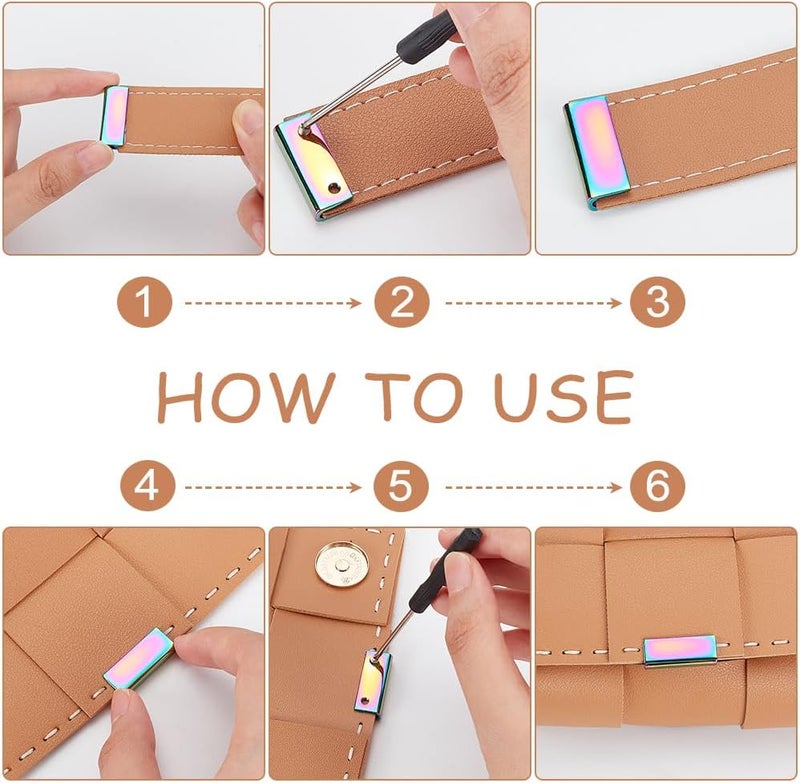 1 2 3

HOW TO USE

4 5 6