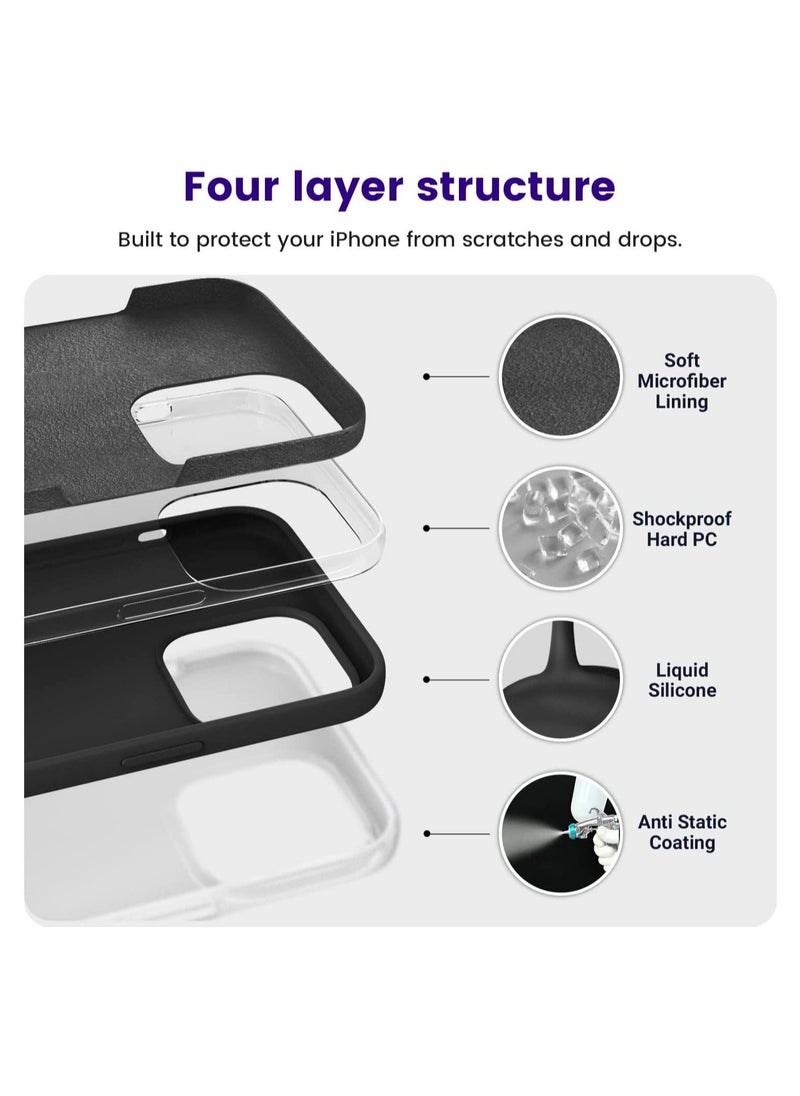 Four layer structure

Built to protect your iPhone from scratches and drops.

Soft Microfiber Lining

Shockproof Hard PC

Liquid Silicone

Anti Static Coating