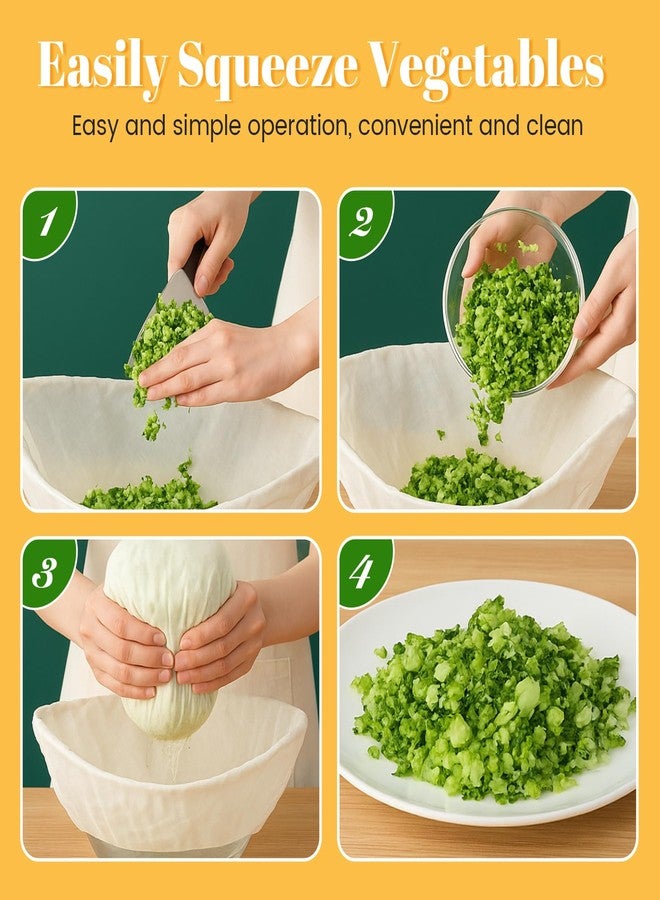 Easily Squeeze Vegetables

Easy and simple operation, convenient and clean

1

2

3

4