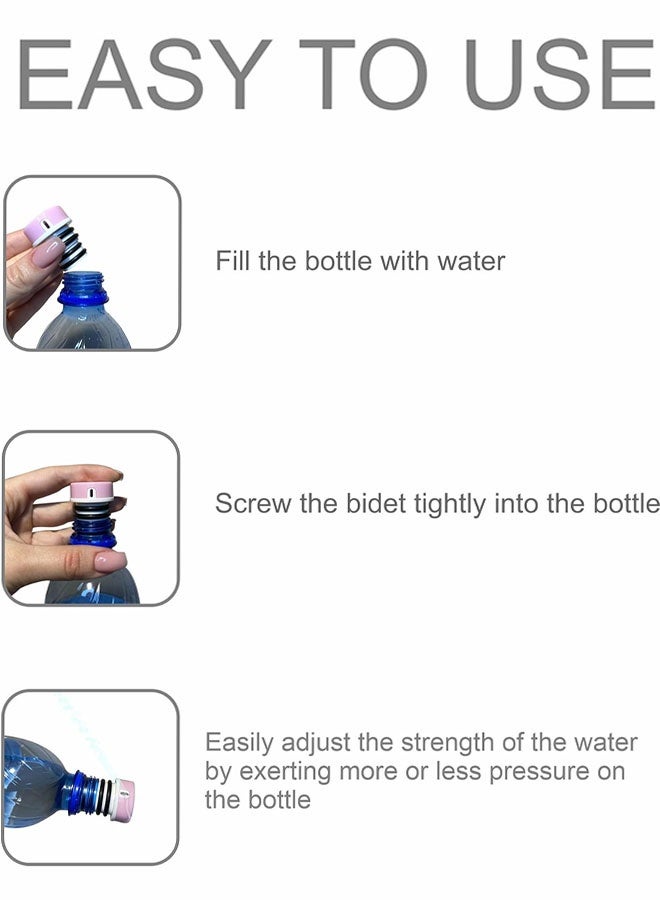 EASY TO USE

Fill the bottle with water

Screw the bidet tightly into the bottle

Easily adjust the strength of the water by exerting more or less pressure on the bottle