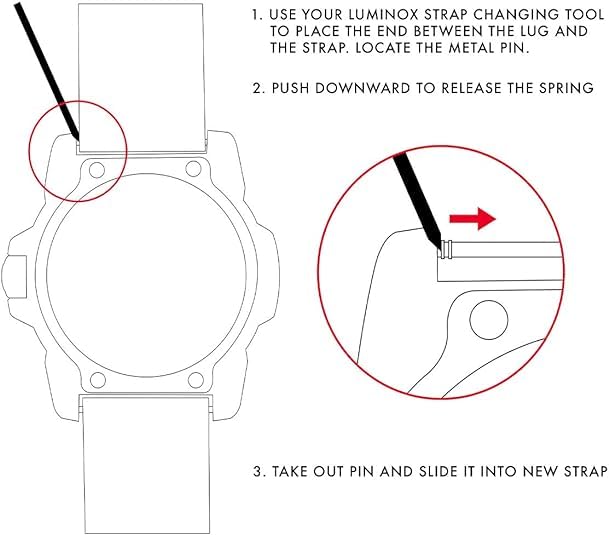 1. USE YOUR LUMINOX STRAP CHANGING TOOL TO PLACE THE END BETWEEN THE LUG AND THE STRAP. LOCATE THE METAL PIN.

2. PUSH DOWNWARD TO RELEASE THE SPRING

3. TAKE OUT PIN AND SLIDE IT INTO NEW STRAP