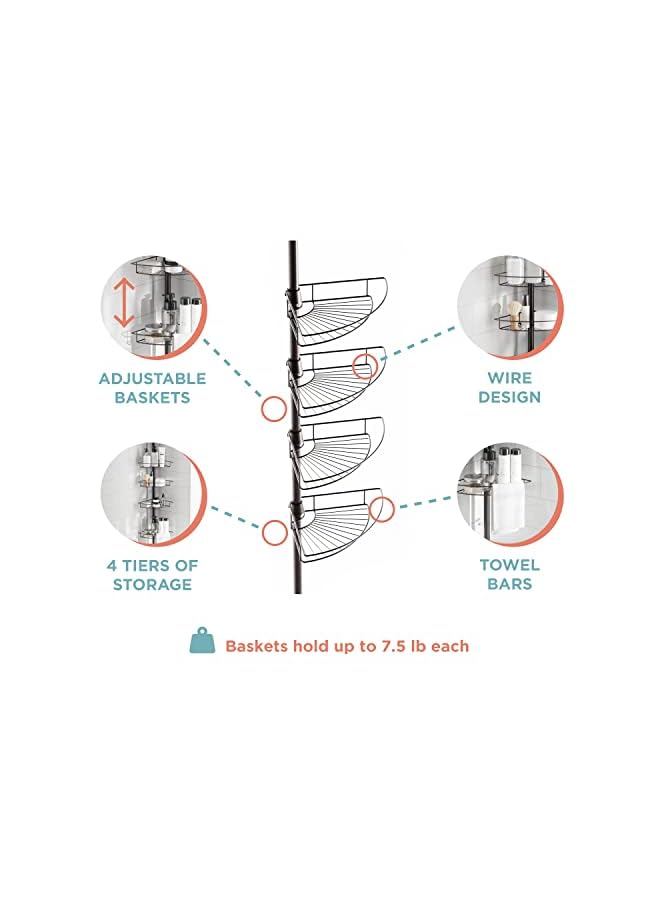 ADJUSTABLE BASKETS

WIRE DESIGN

4 TIERS OF STORAGE

TOWEL BARS

Baskets hold up to 7.5 lb each