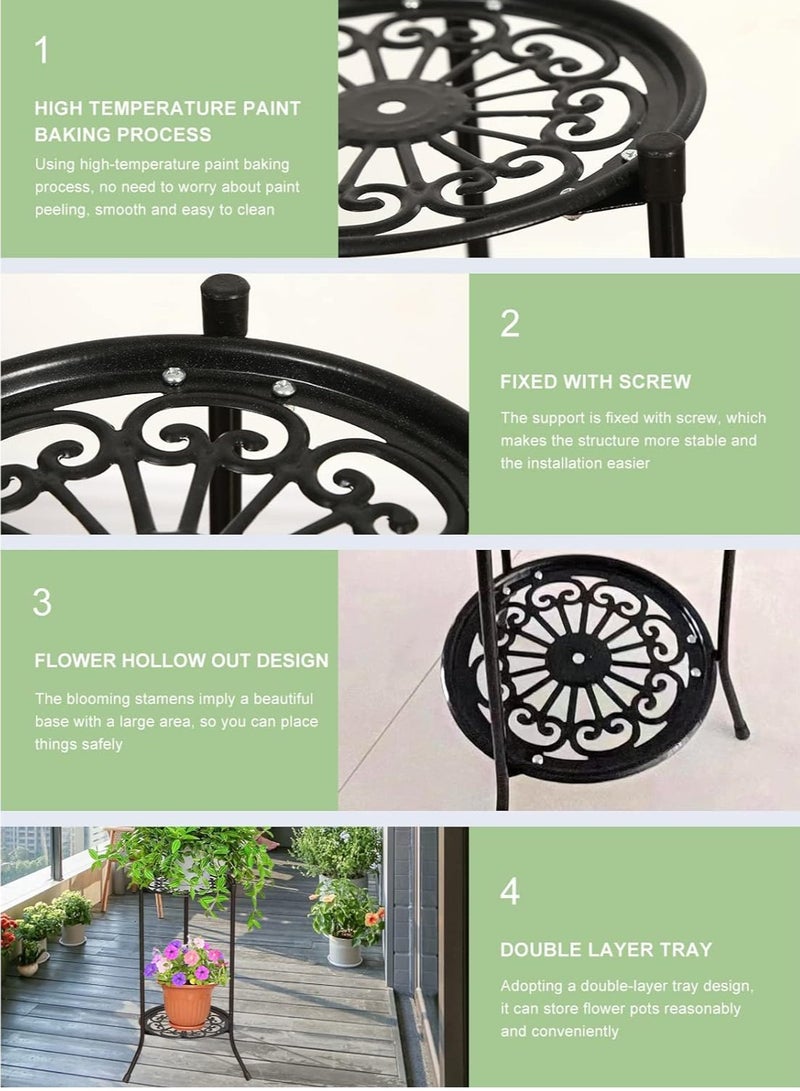 1

HIGH TEMPERATURE PAINT BAKING PROCESS

Using high-temperature paint baking process, no need to worry about paint peeling, smooth and easy to clean

2

FIXED WITH SCREW

The support is fixed with screw, which makes the structure more stable and the installation easier

3

FLOWER HOLLOW OUT DESIGN

The blooming stamens imply a beautiful base with a large area, so you can place things safely

4

DOUBLE LAYER TRAY

Adopting a double-layer tray design, it can store flower pots reasonably and conveniently