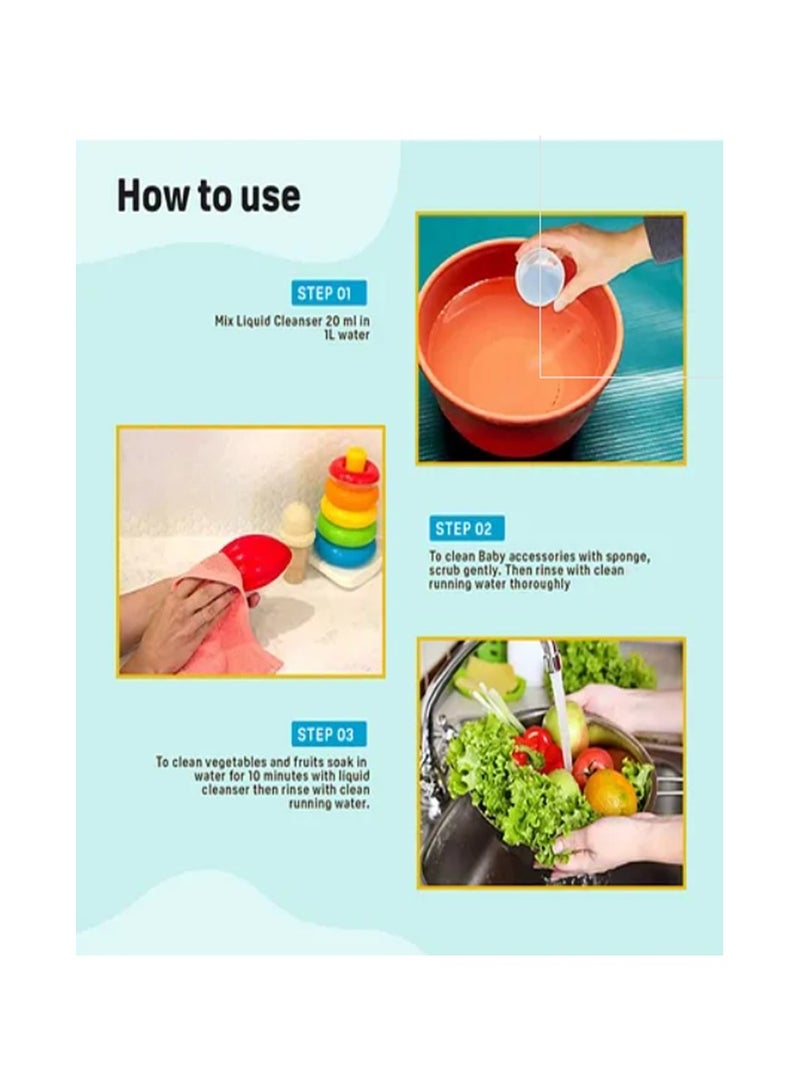 How to use

STEP 01

Mix Liquid Cleanser 20 ml in 1L water

STEP 02

To clean Baby accessories with sponge, scrub gently. Then rinse with clean running water thoroughly

STEP 03

To clean vegetables and fruits soak in water for 10 minutes with liquid cleanser then rinse with clean running water.