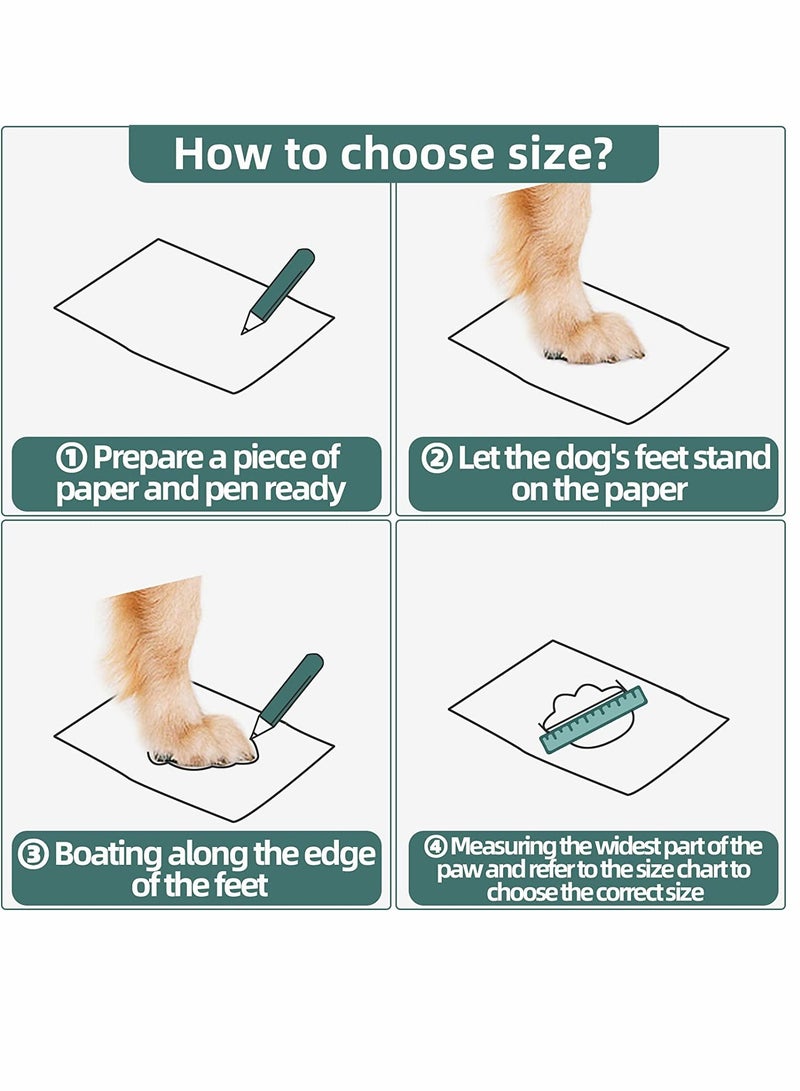 How to choose size?

① Prepare a piece of paper and pen ready

② Let the dog's feet stand on the paper

③ Boating along the edge of the feet

④ Measuring the widest part of the paw and refer to the size chart to choose the correct size