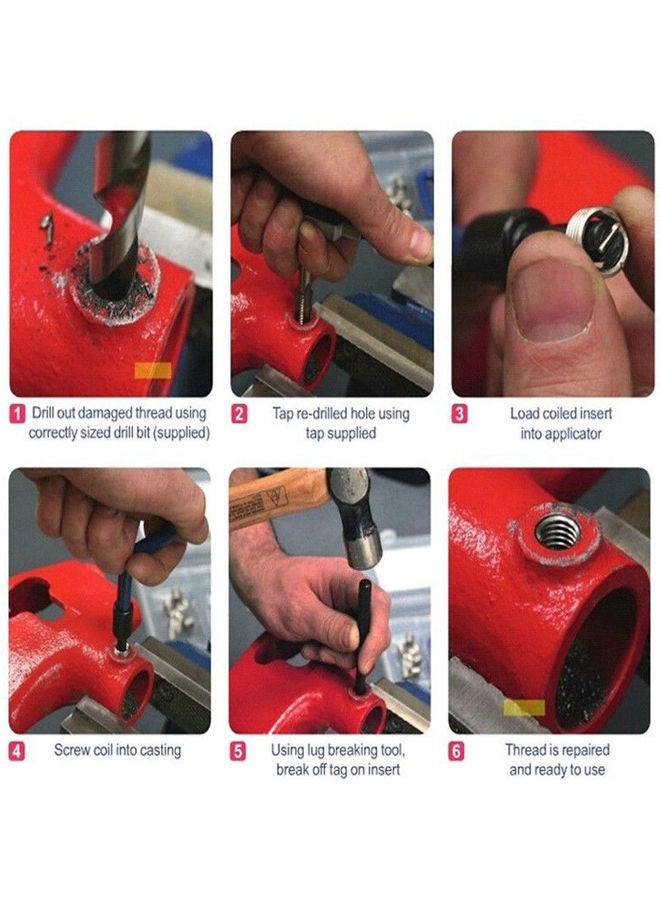 1 Drill out damaged thread using correctly sized drill bit (supplied)

2 Tap re-drilled hole using tap supplied

3 Load coiled insert into applicator

4 Screw coil into casting

5 Using lug breaking tool, break off tag on insert

6 Thread is repaired and ready to use