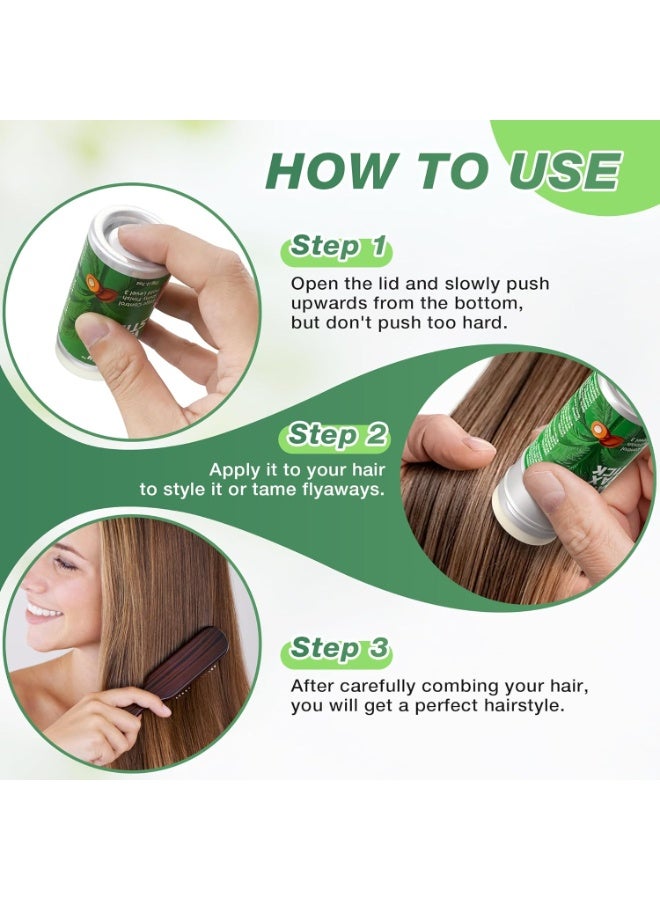 HOW TO USE

Step 1

Open the lid and slowly push upwards from the bottom, but don't push too hard.

Step 2

Apply it to your hair to style it or tame flyaways.

Step 3

After carefully combing your hair, you will get a perfect hairstyle.