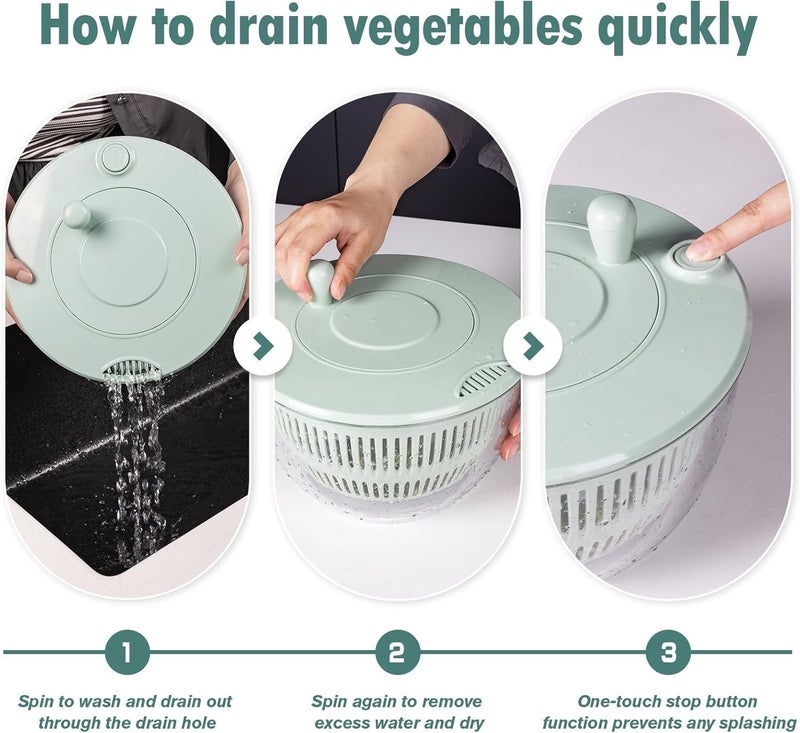 How to drain vegetables quickly

1

Spin to wash and drain out through the drain hole

2

Spin again to remove excess water and dry

3

One-touch stop button function prevents any splashing