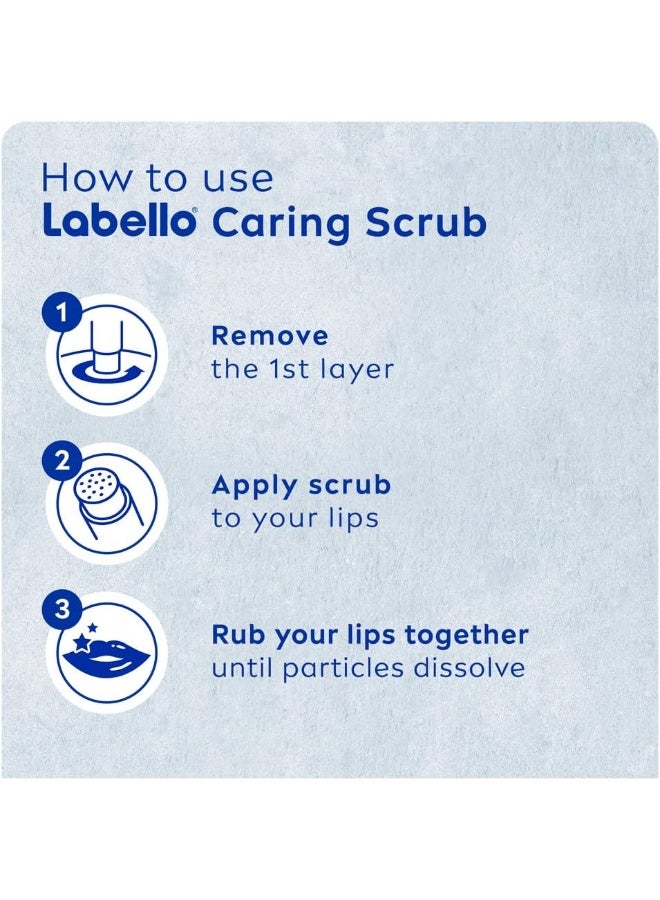 How to use
Labello® Caring Scrub

1
Remove
the 1st layer

2
Apply scrub
to your lips

3
Rub your lips together
until particles dissolve