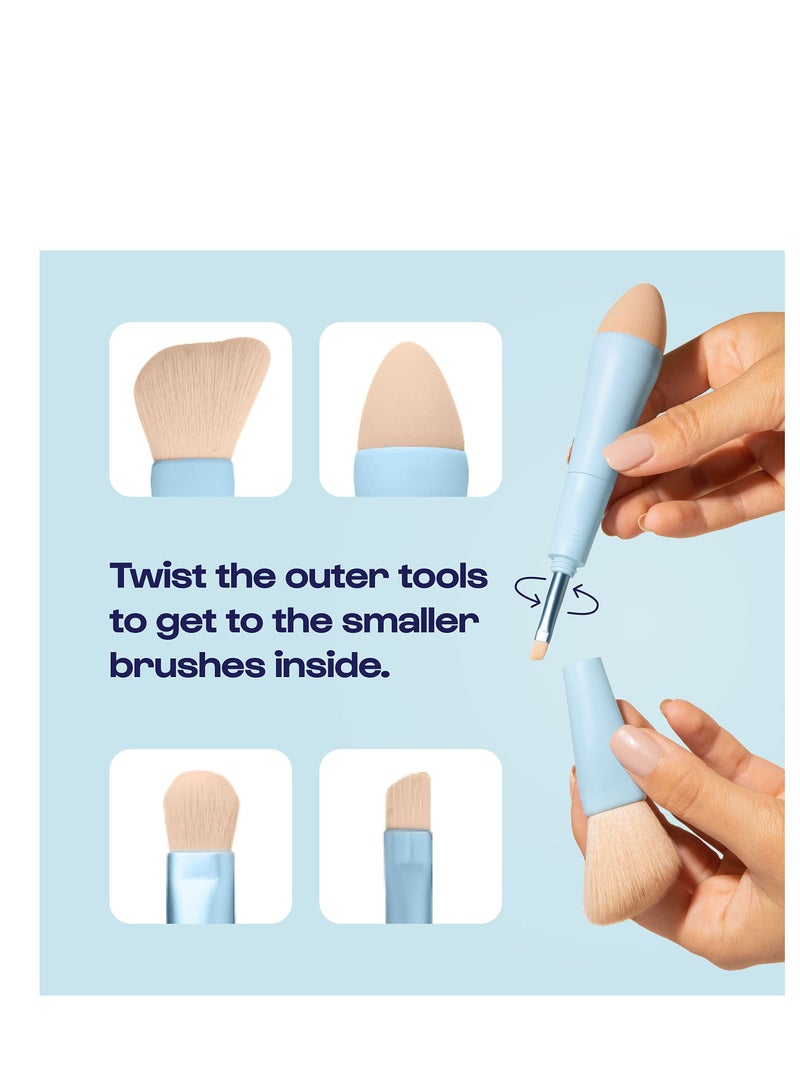 Twist the outer tools to get to the smaller brushes inside.