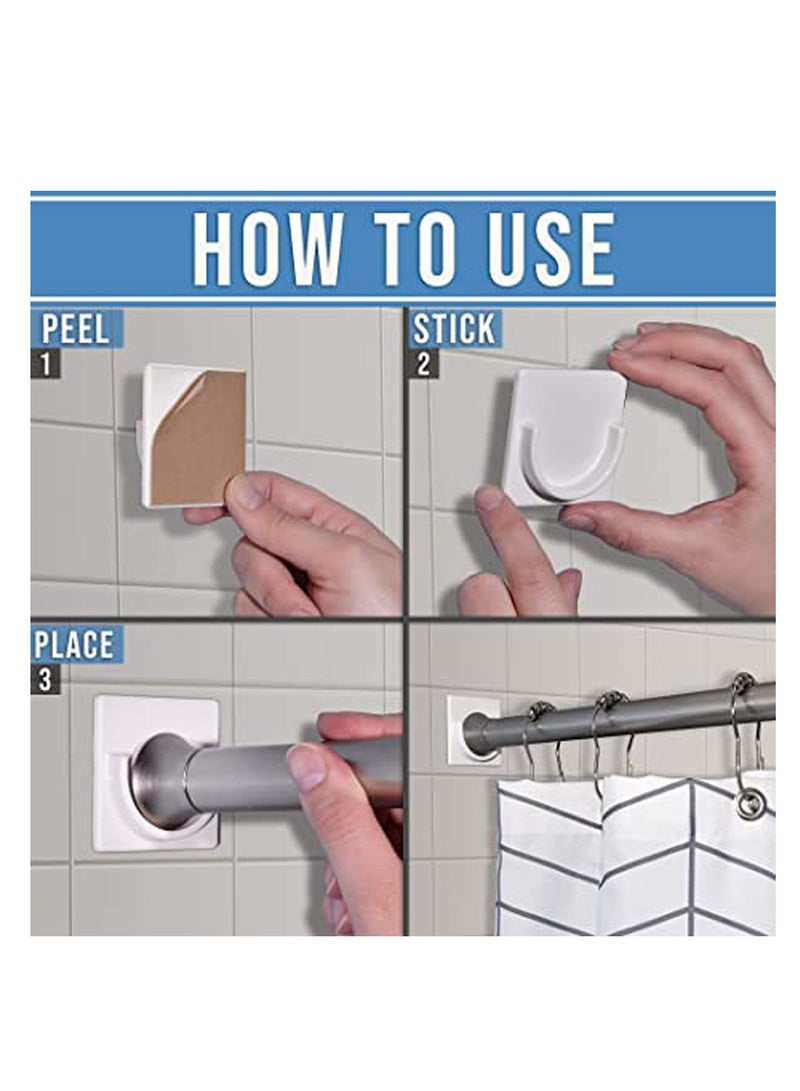 HOW TO USE

PEEL
1

STICK
2

PLACE
3