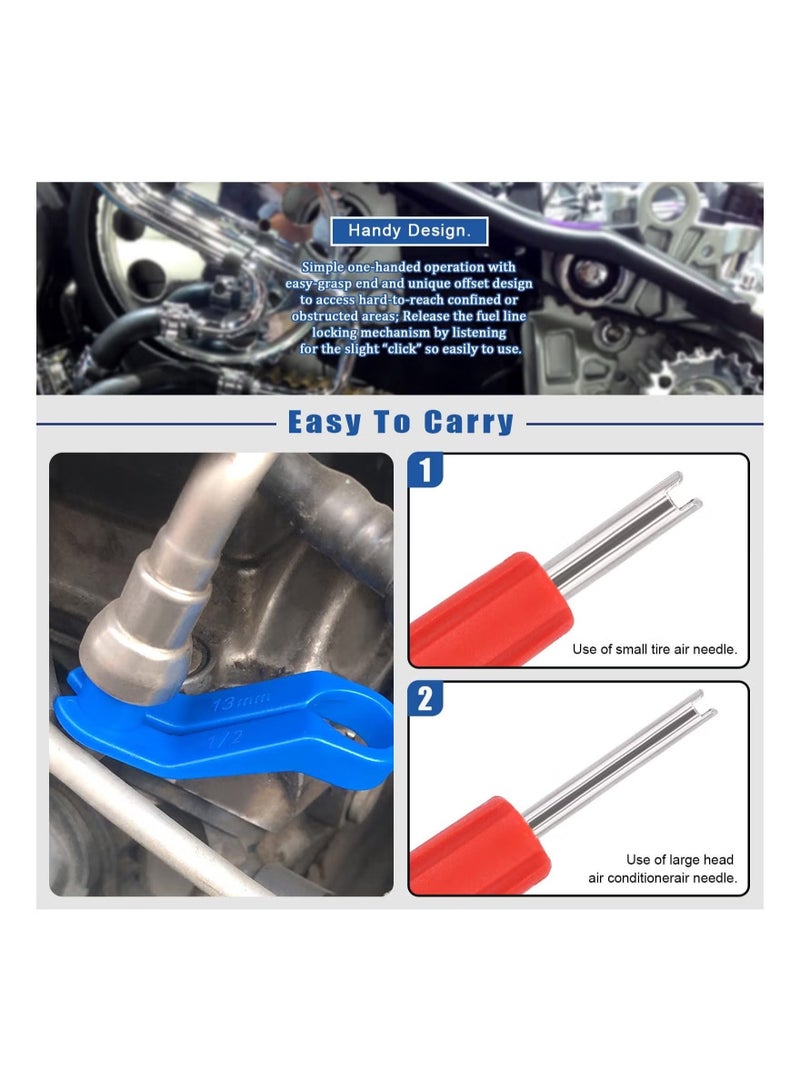 Handy Design.

Simple one-handed operation with easy-grasp end and unique offset design to access hard-to-reach confined or obstructed areas; Release the fuel line locking mechanism by listening for the slight "click" so easily to use.

Easy To Carry

13mm
1/2

1

Use of small tire air needle.

2

Use of large head air conditionerair needle.