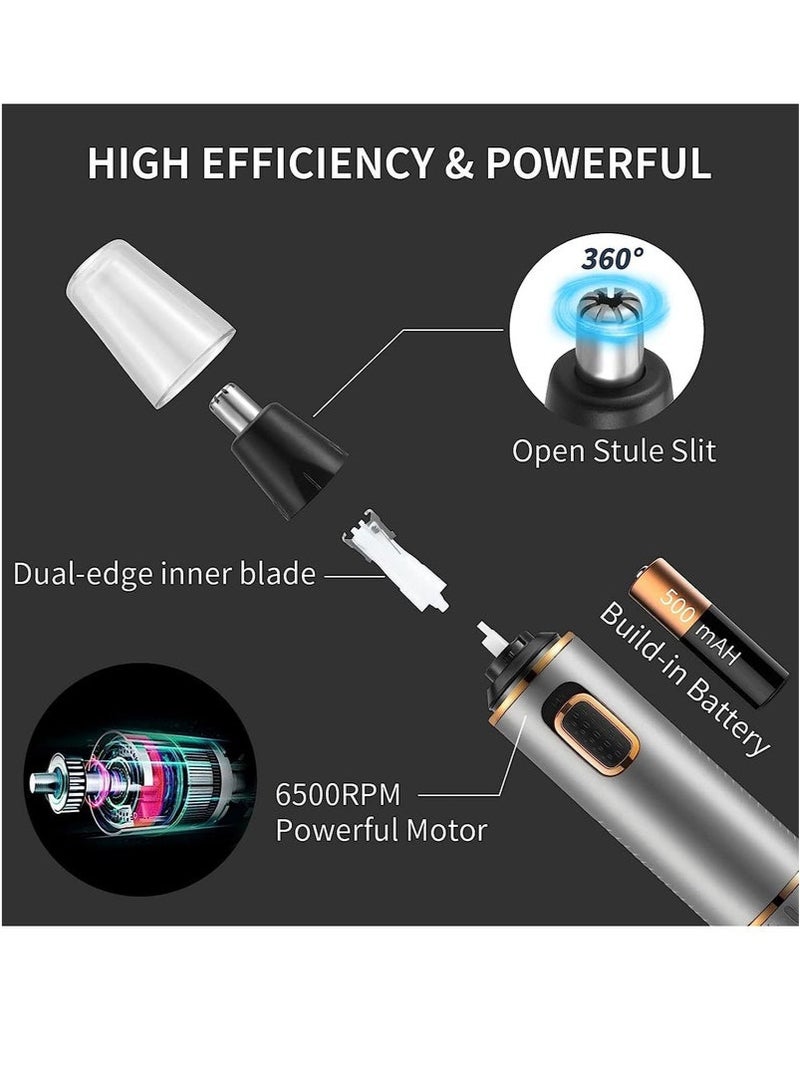 HIGH EFFICIENCY & POWERFUL

360°

Open Stule Slit

Dual-edge inner blade

500 mAH

Build-in Battery

6500RPM
Powerful Motor