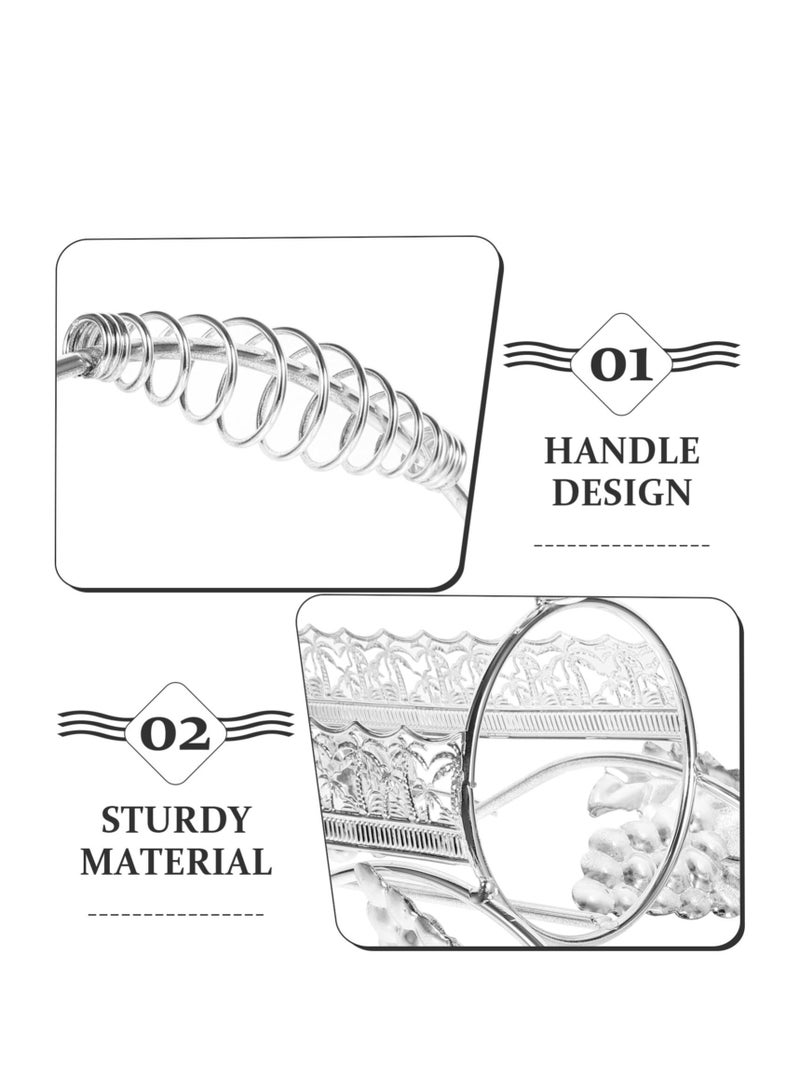 01

HANDLE DESIGN

02

STURDY MATERIAL