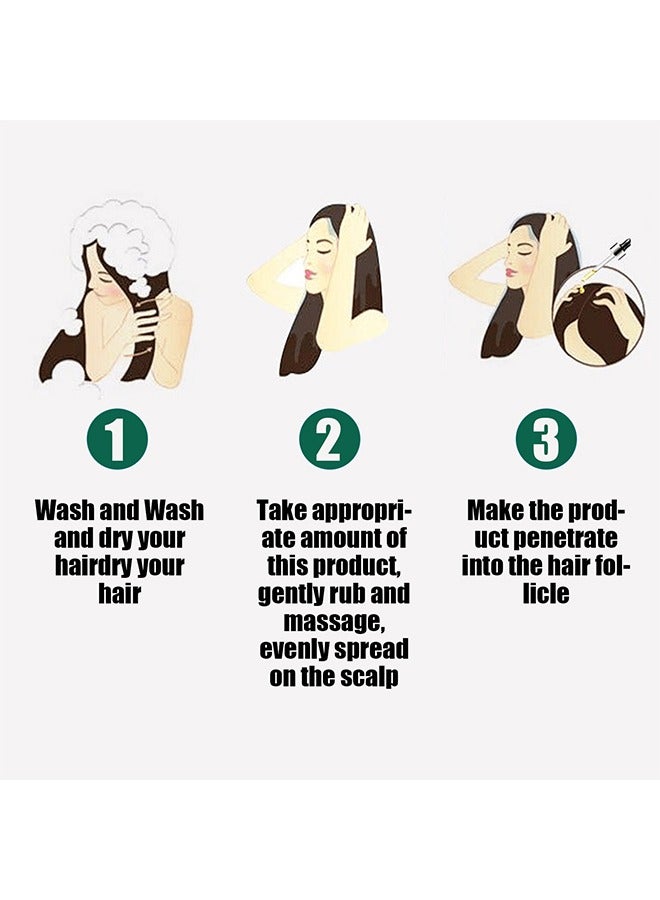 1

Wash and Wash and dry your hairdry your hair

2

Take appropriate amount of this product, gently rub and massage, evenly spread on the scalp

3

Make the product penetrate into the hair follicle