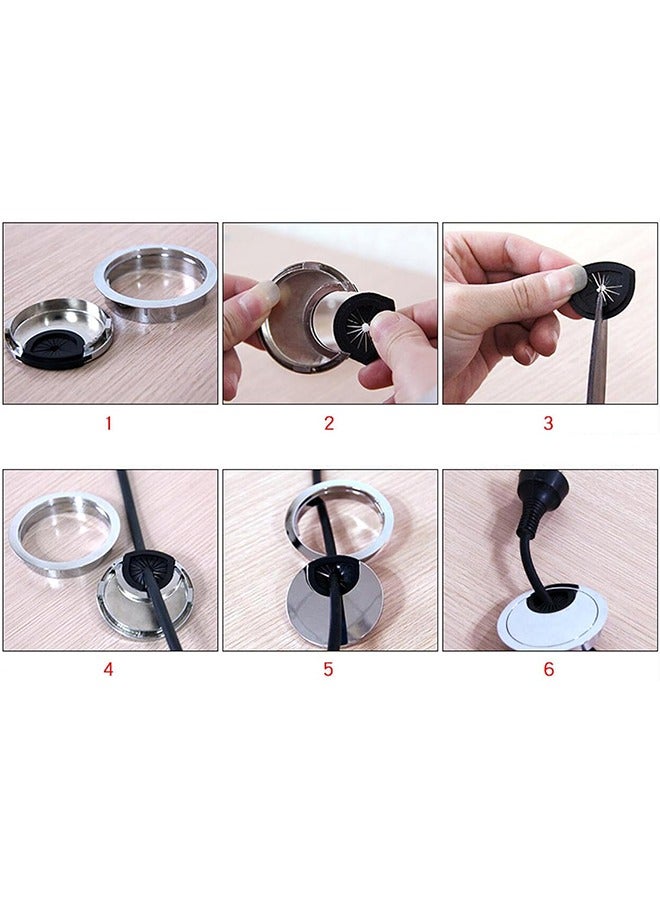 1

2

3

4

5

6