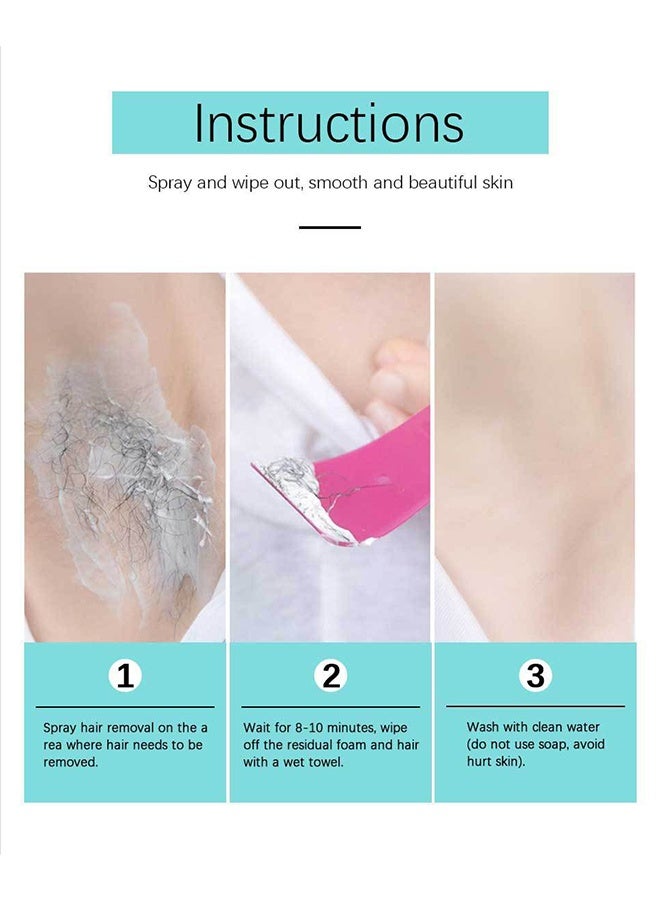 Instructions

Spray and wipe out, smooth and beautiful skin

1

Spray hair removal on the a rea where hair needs to be removed.

2

Wait for 8-10 minutes, wipe off the residual foam and hair with a wet towel.

3

Wash with clean water (do not use soap, avoid hurt skin).