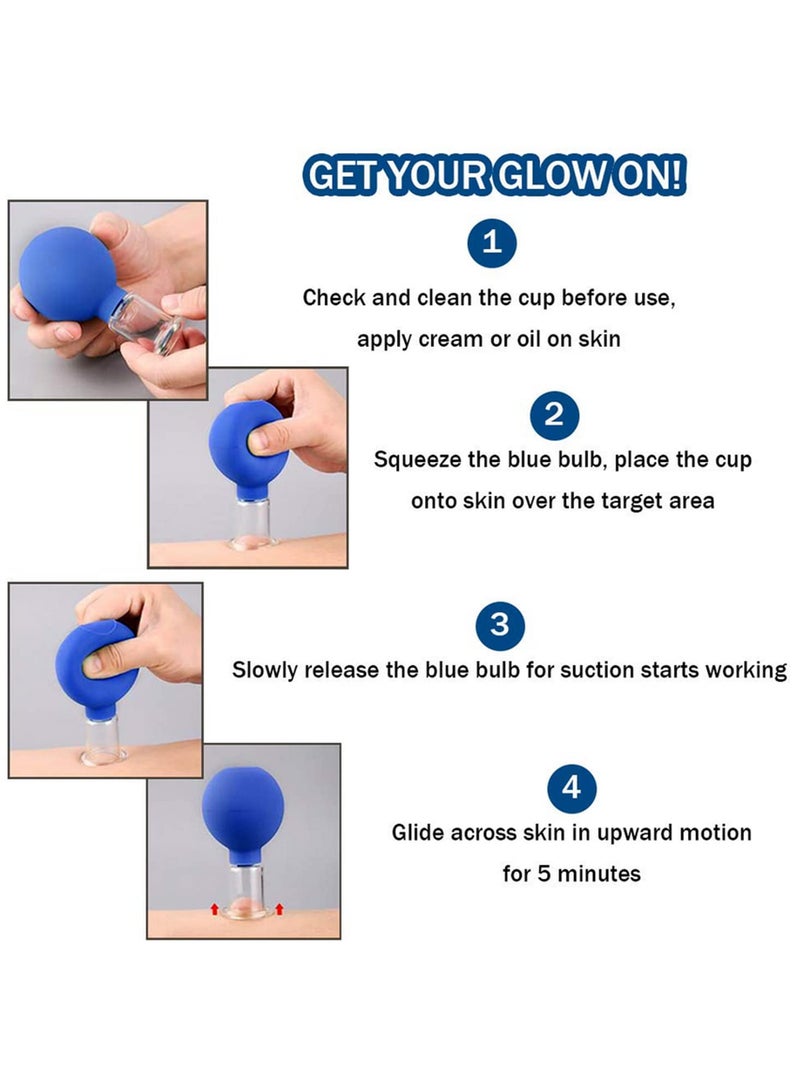 GET YOUR GLOW ON!

1

Check and clean the cup before use, apply cream or oil on skin

2

Squeeze the blue bulb, place the cup onto skin over the target area

3

Slowly release the blue bulb for suction starts working

4

Glide across skin in upward motion for 5 minutes