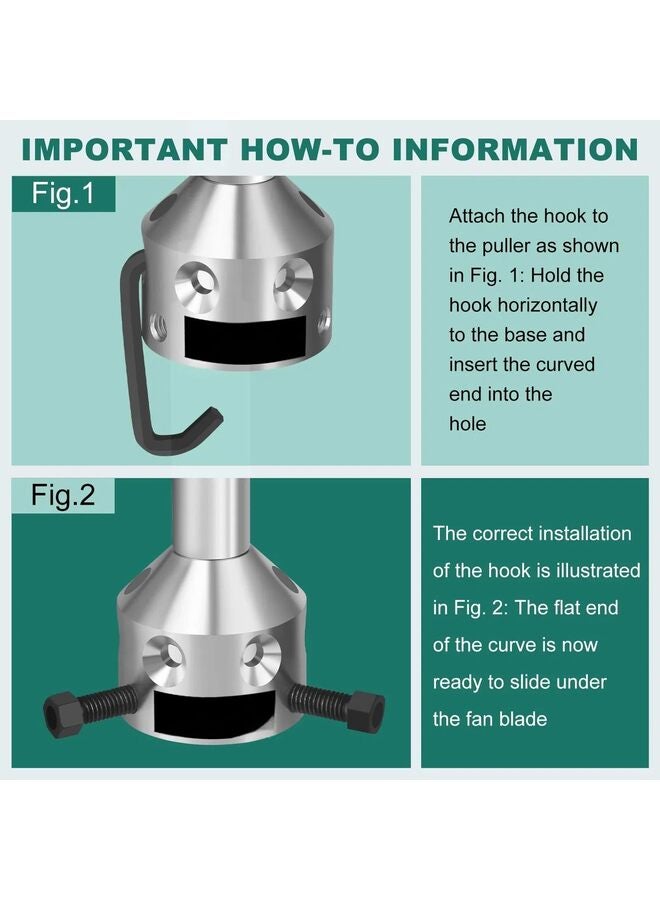 IMPORTANT HOW-TO INFORMATION

Fig.1

Attach the hook to the puller as shown in Fig. 1: Hold the hook horizontally to the base and insert the curved end into the hole

Fig.2

The correct installation of the hook is illustrated in Fig. 2: The flat end of the curve is now ready to slide under the fan blade