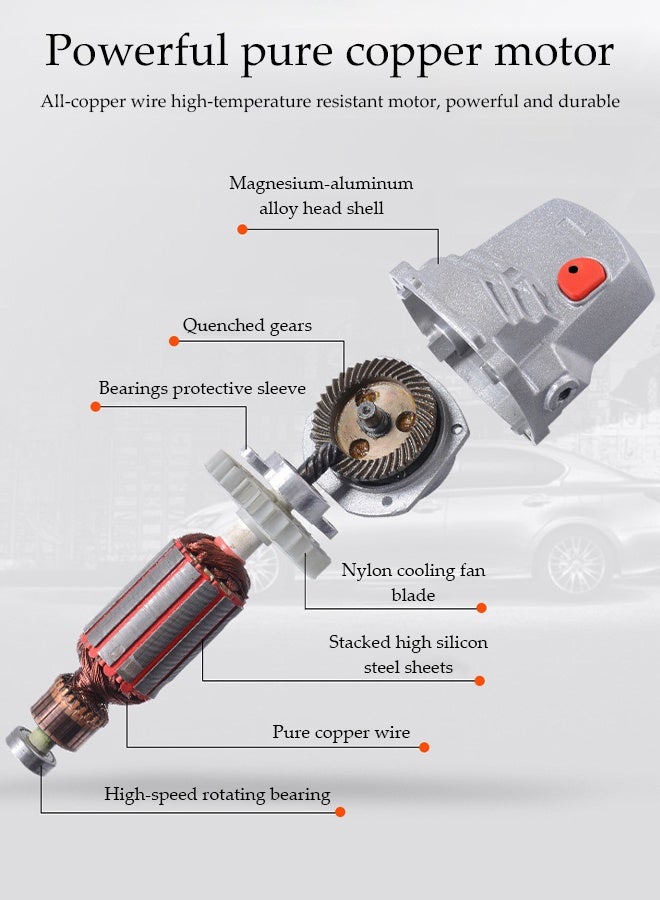 Powerful pure copper motor

All-copper wire high-temperature resistant motor, powerful and durable

Magnesium-aluminum alloy head shell

Quenched gears

Bearings protective sleeve

Nylon cooling fan blade

Stacked high silicon steel sheets

Pure copper wire

High-speed rotating bearing