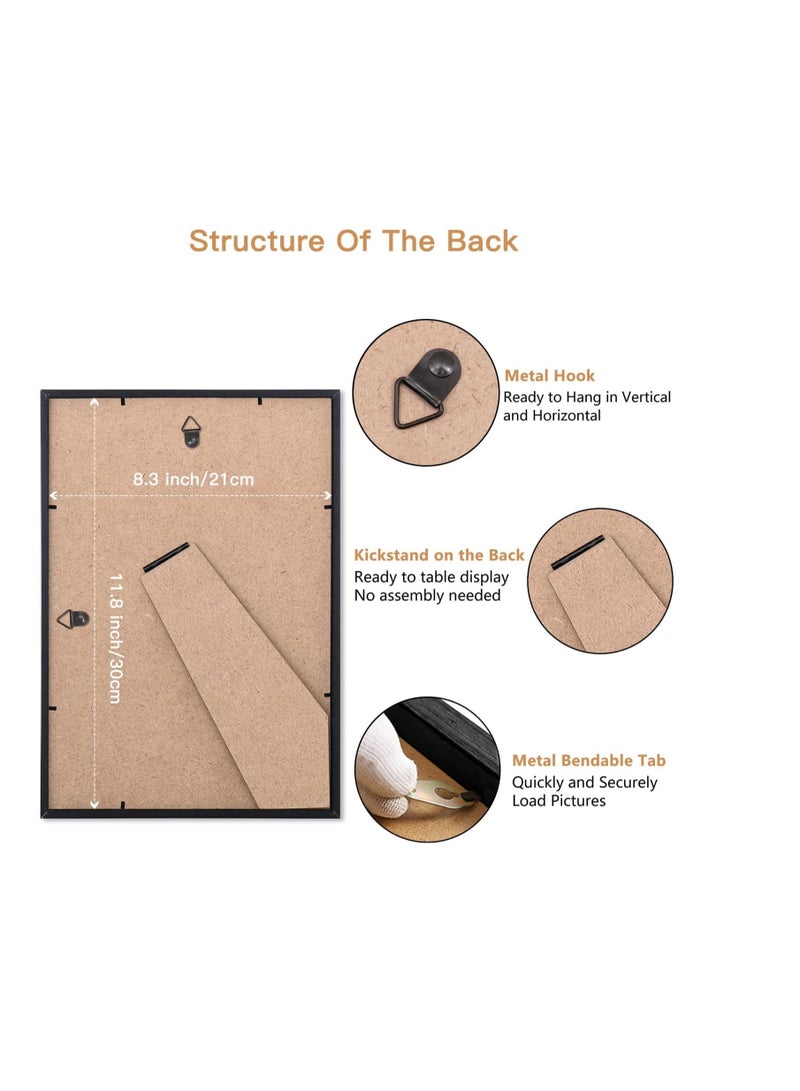 Structure Of The Back

8.3 inch/21cm

11.8 inch/30cm

Metal Hook
Ready to Hang in Vertical and Horizontal

Kickstand on the Back
Ready to table display
No assembly needed

Metal Bendable Tab
Quickly and Securely Load Pictures