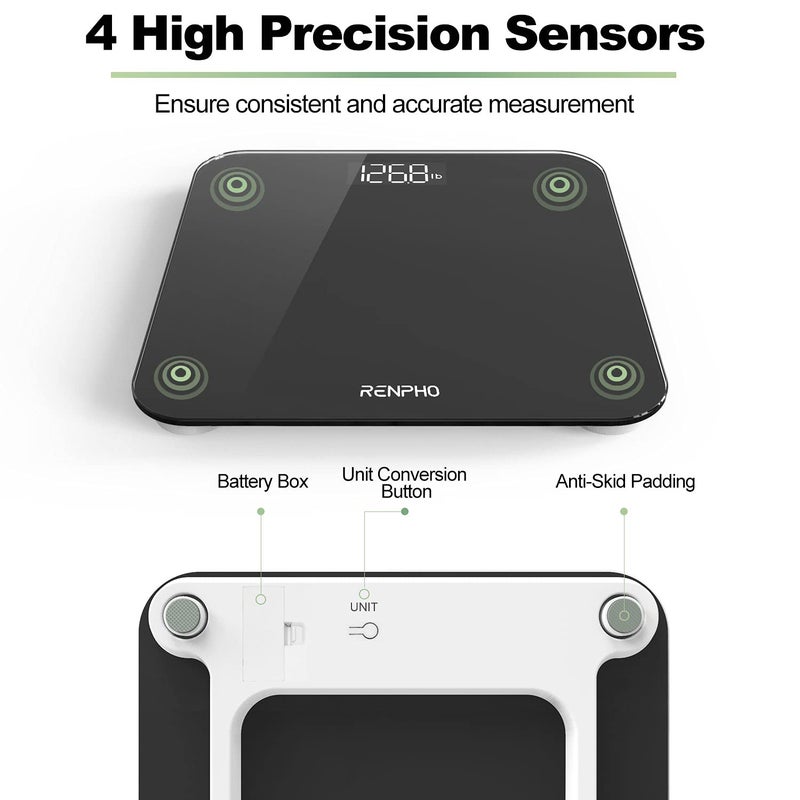 4 High Precision Sensors

Ensure consistent and accurate measurement

126.8 lb

RENPHO

Battery Box

Unit Conversion Button

Anti-Skid Padding

UNIT