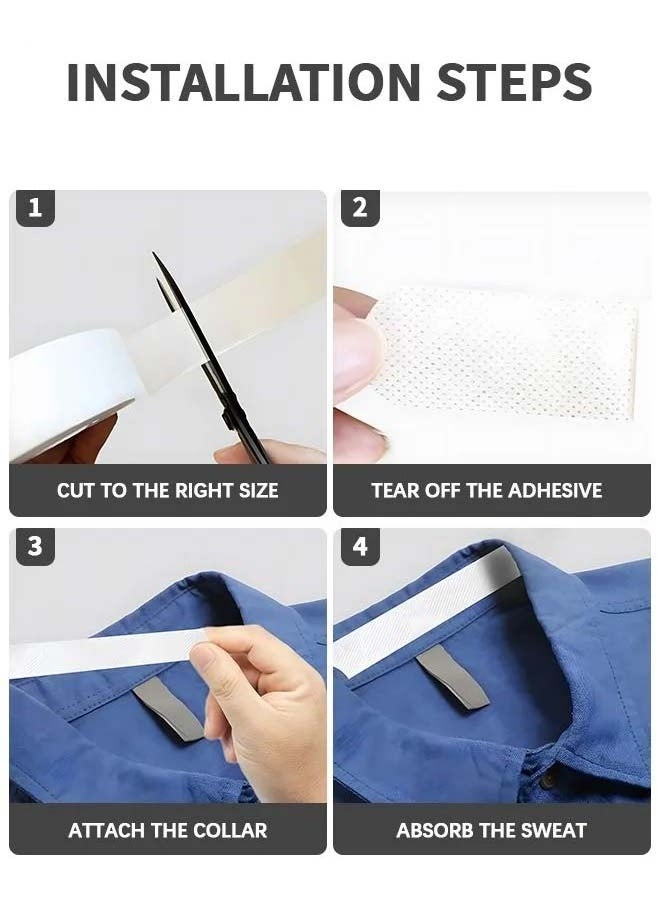 INSTALLATION STEPS

1

CUT TO THE RIGHT SIZE

2

TEAR OFF THE ADHESIVE

3

ATTACH THE COLLAR

4

ABSORB THE SWEAT