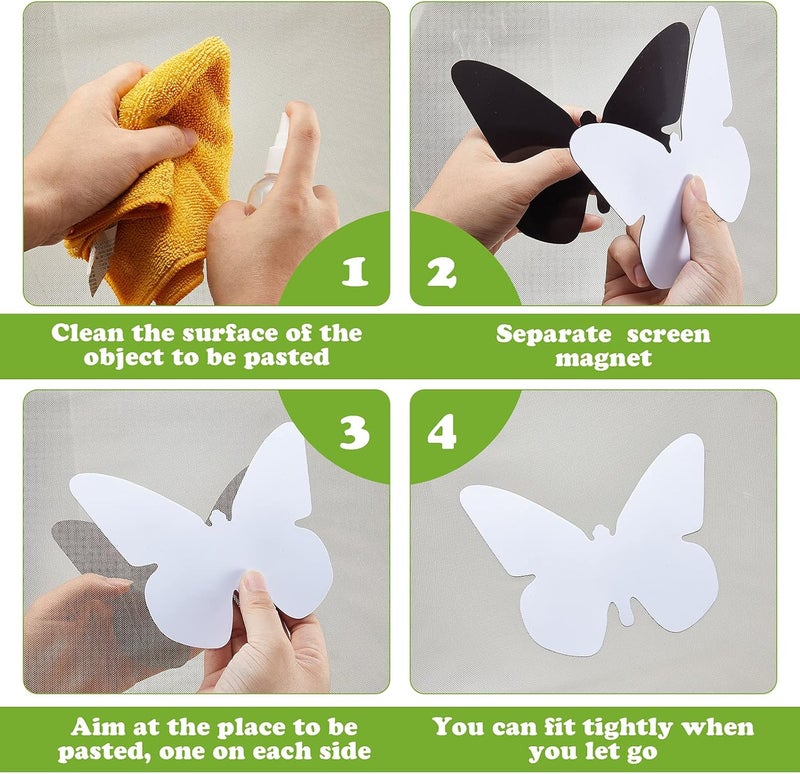 1

Clean the surface of the object to be pasted

2

Separate screen magnet

3

Aim at the place to be pasted, one on each side

4

You can fit tightly when you let go