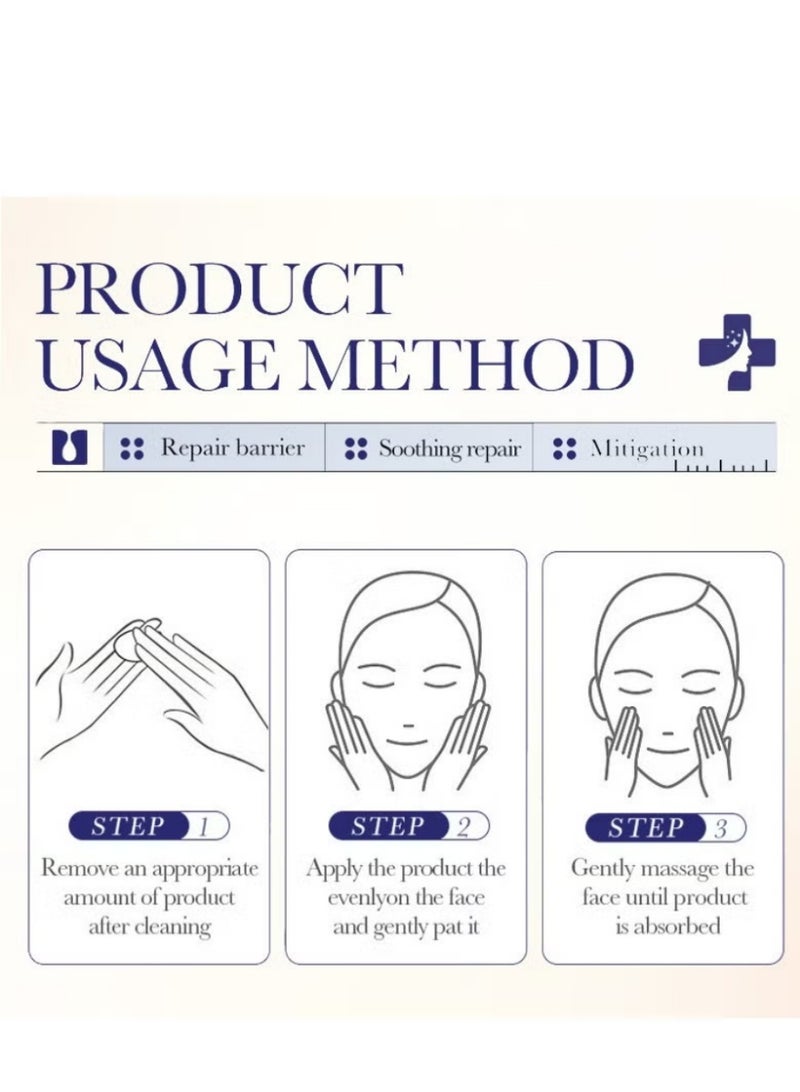 PRODUCT USAGE METHOD

Repair barrier
Soothing repair
Mitigation

STEP 1
Remove an appropriate amount of product after cleaning

STEP 2
Apply the product the evenlyon the face and gently pat it

STEP 3
Gently massage the face until product is absorbed