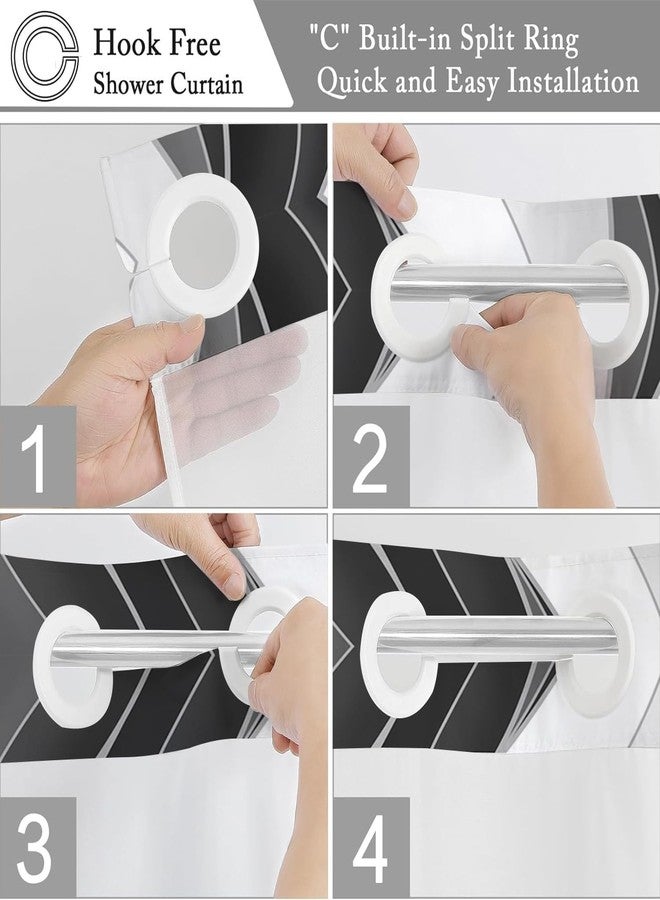 Hook Free
Shower Curtain

"C" Built-in Split Ring
Quick and Easy Installation

1

2

3

4