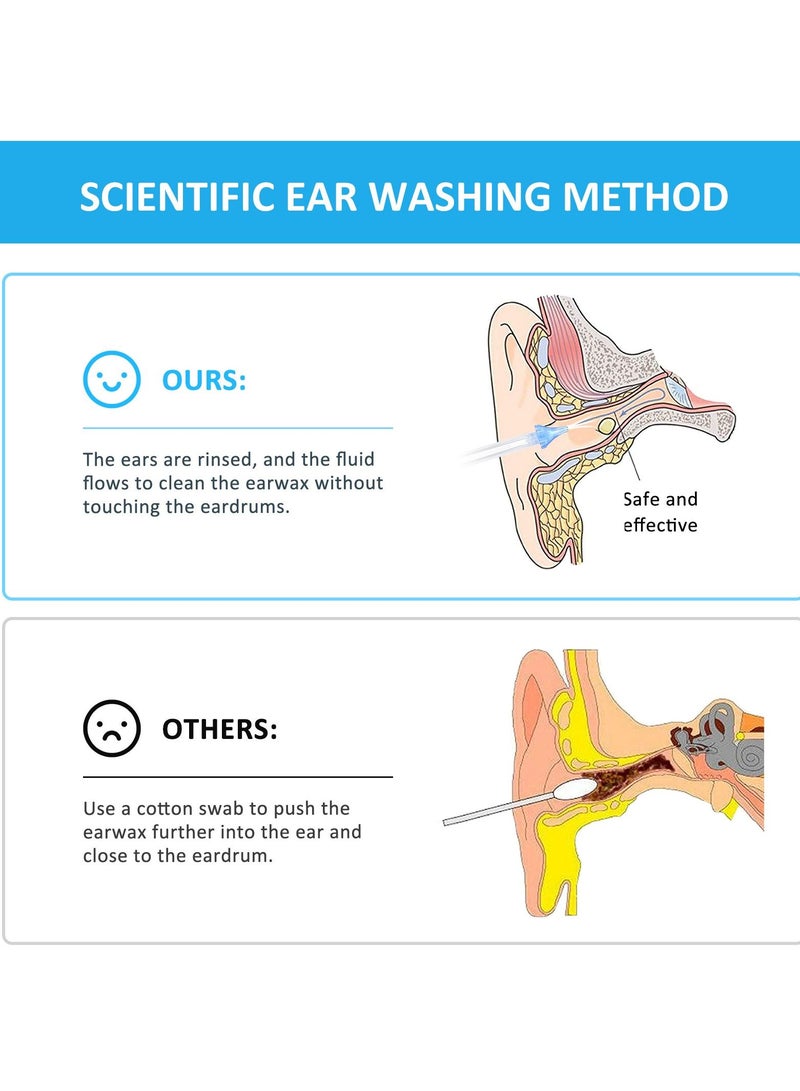 SCIENTIFIC EAR WASHING METHOD

OURS:

The ears are rinsed, and the fluid flows to clean the earwax without touching the eardrums.

Safe and effective

OTHERS:

Use a cotton swab to push the earwax further into the ear and close to the eardrum.