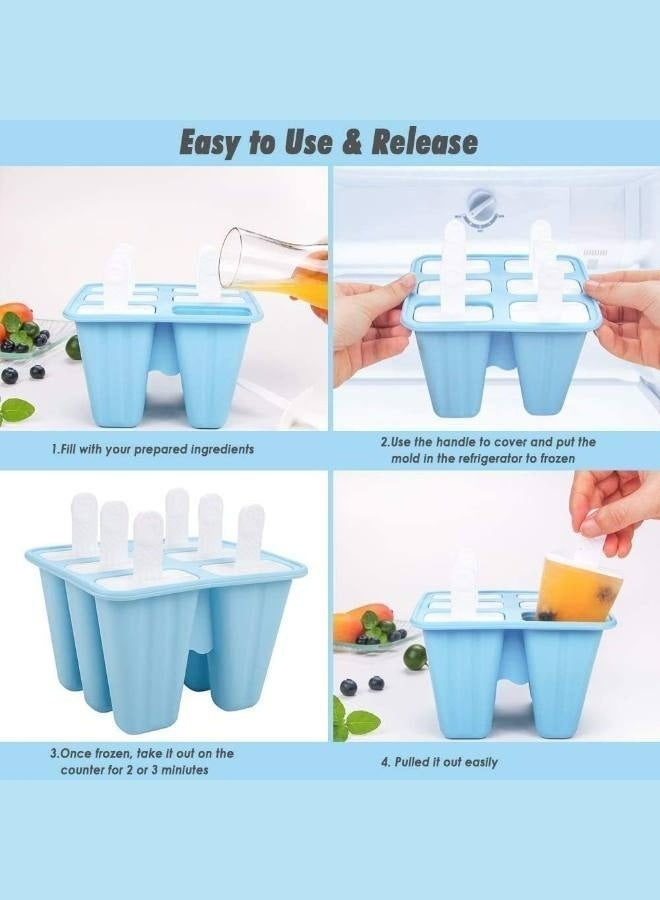 Easy to Use & Release

1.Fill with your prepared ingredients

2.Use the handle to cover and put the mold in the refrigerator to frozen

3.Once frozen, take it out on the counter for 2 or 3 miniutes

4. Pulled it out easily