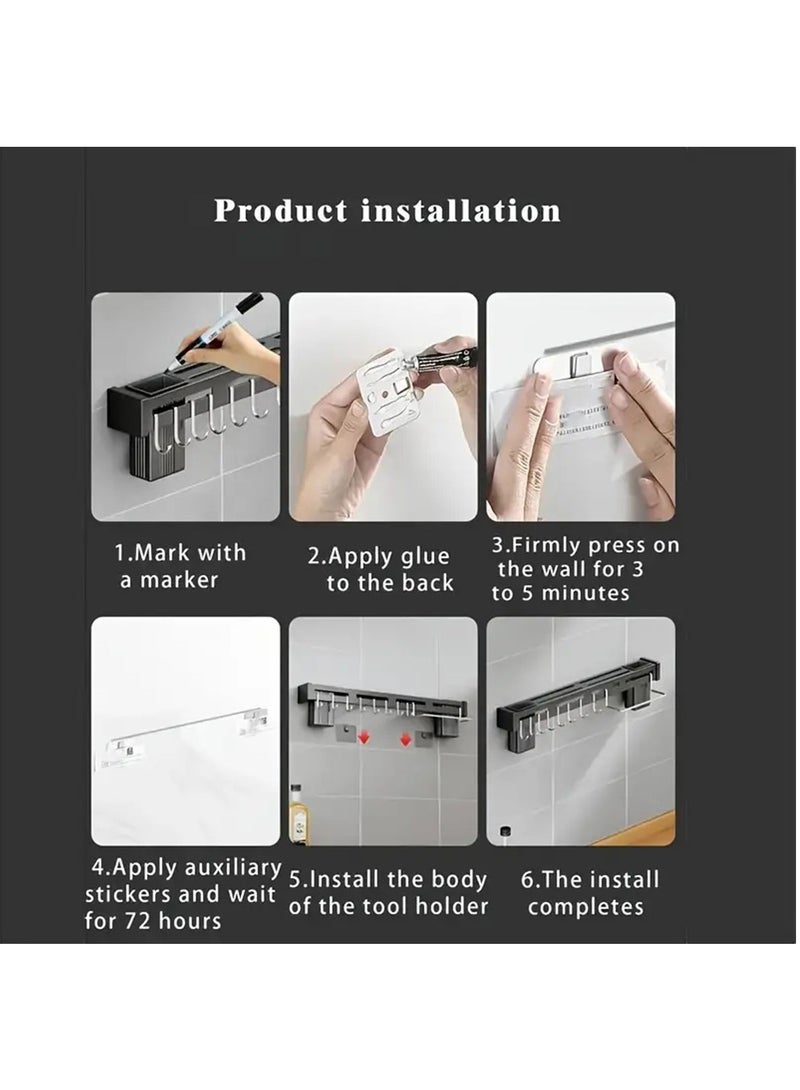 Product installation

1.Mark with a marker

2.Apply glue to the back

3.Firmly press on the wall for 3 to 5 minutes

4.Apply auxiliary stickers and wait for 72 hours

5.Install the body of the tool holder

6.The install completes