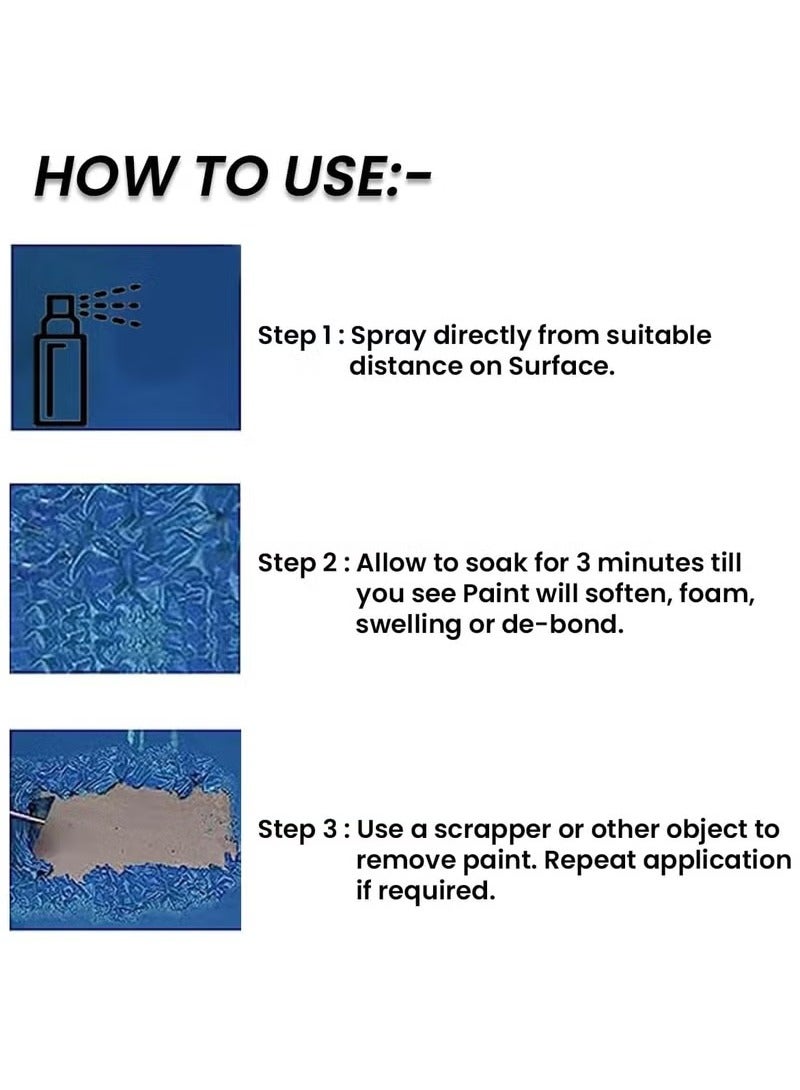 HOW TO USE:-

Step 1 : Spray directly from suitable distance on Surface.

Step 2 : Allow to soak for 3 minutes till you see Paint will soften, foam, swelling or de-bond.

Step 3 : Use a scrapper or other object to remove paint. Repeat application if required.