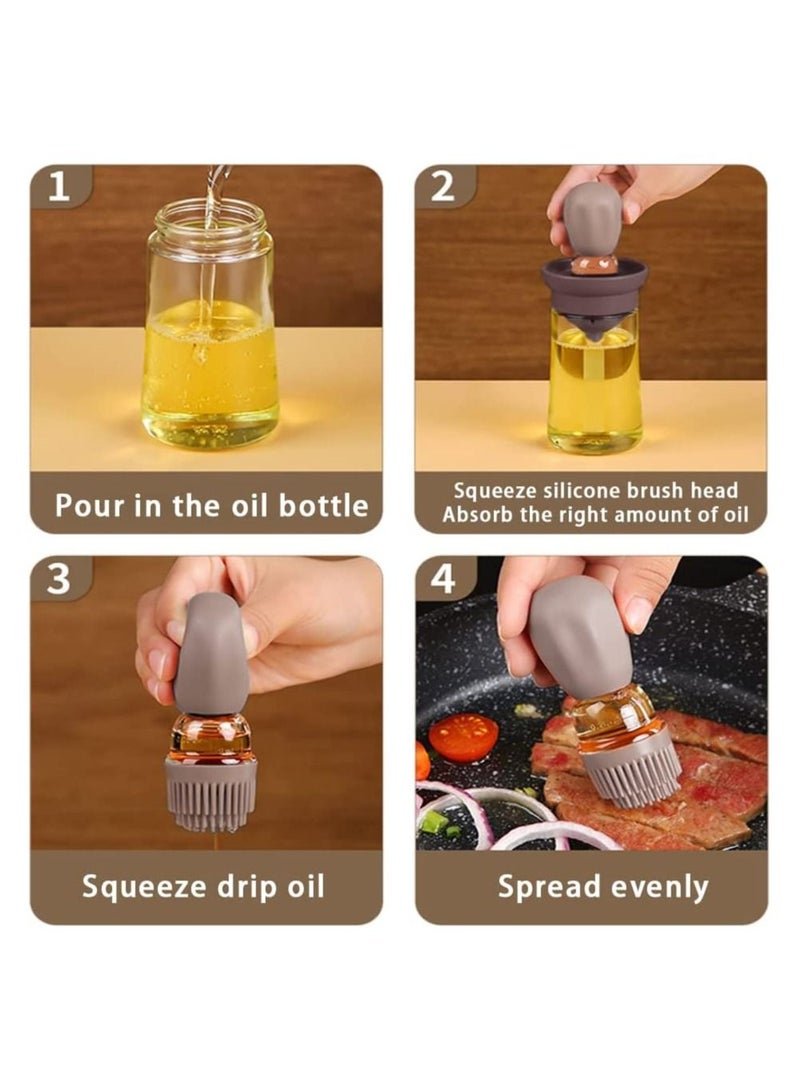 1

Pour in the oil bottle

2

Squeeze silicone brush head
Absorb the right amount of oil

3

Squeeze drip oil

4

Spread evenly