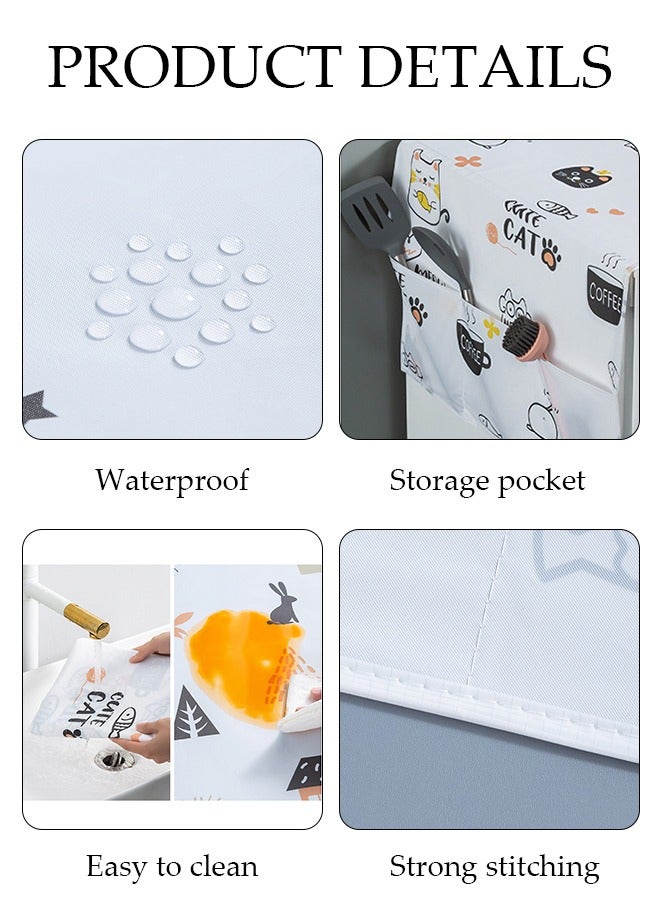 PRODUCT DETAILS

CUTE CAT

COFFEE

COFFEE

Waterproof

Storage pocket

CUTE CAT

Easy to clean

Strong stitching