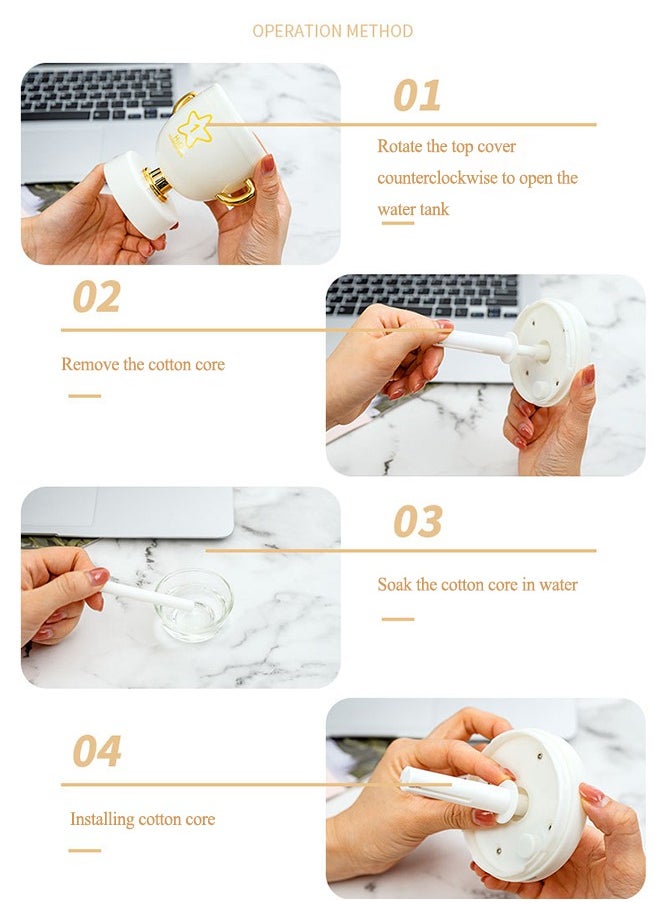 OPERATION METHOD

01

Rotate the top cover counterclockwise to open the water tank

02

Remove the cotton core

03

Soak the cotton core in water

04

Installing cotton core