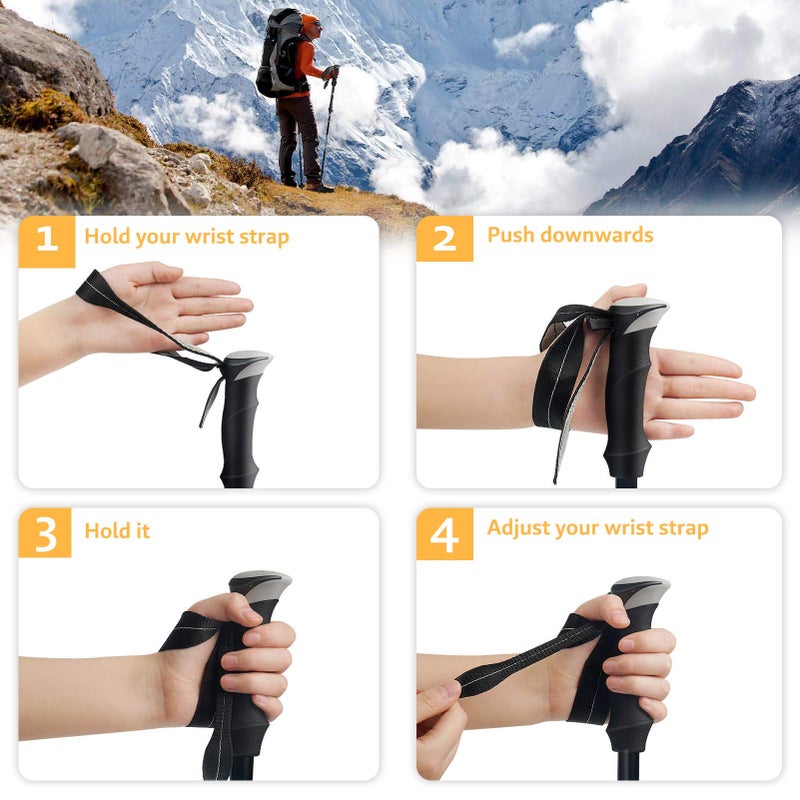 1 Hold your wrist strap

2 Push downwards

3 Hold it

4 Adjust your wrist strap