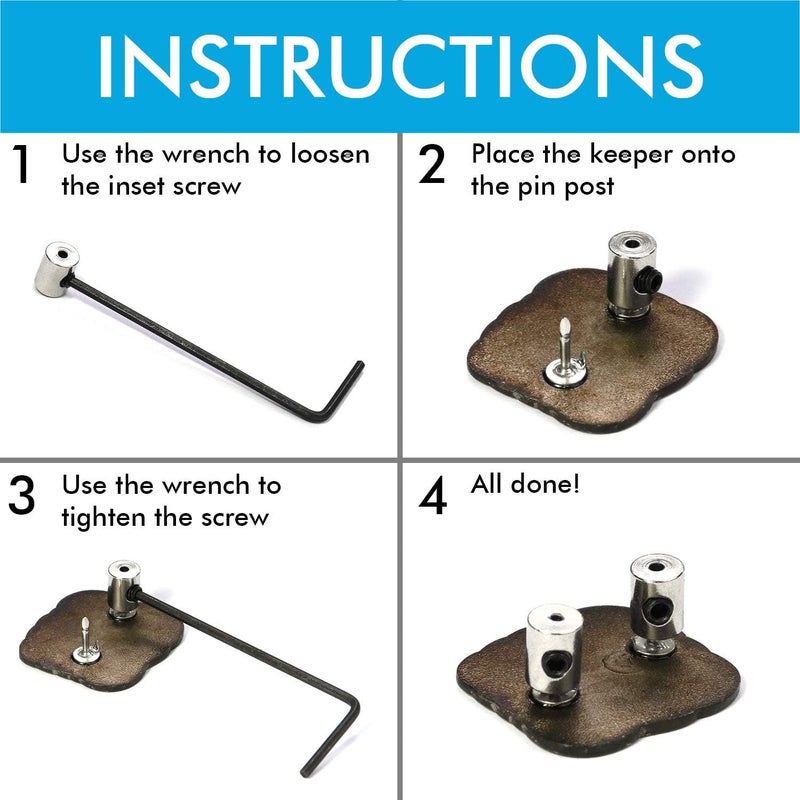 INSTRUCTIONS

1 Use the wrench to loosen the inset screw

2 Place the keeper onto the pin post

3 Use the wrench to tighten the screw

4 All done!