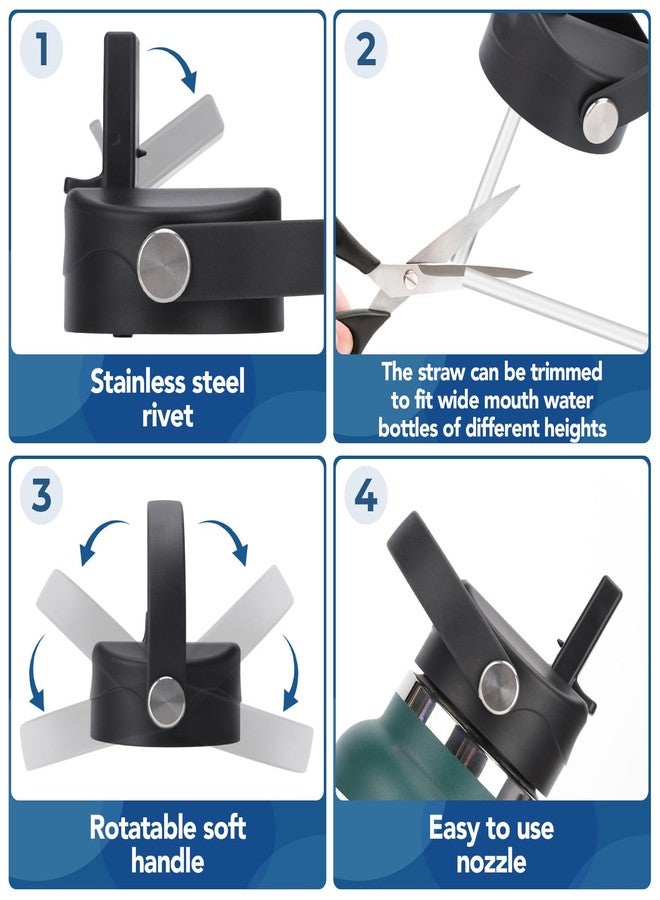 1

Stainless steel rivet

2

The straw can be trimmed to fit wide mouth water bottles of different heights

3

Rotatable soft handle

4

Easy to use nozzle