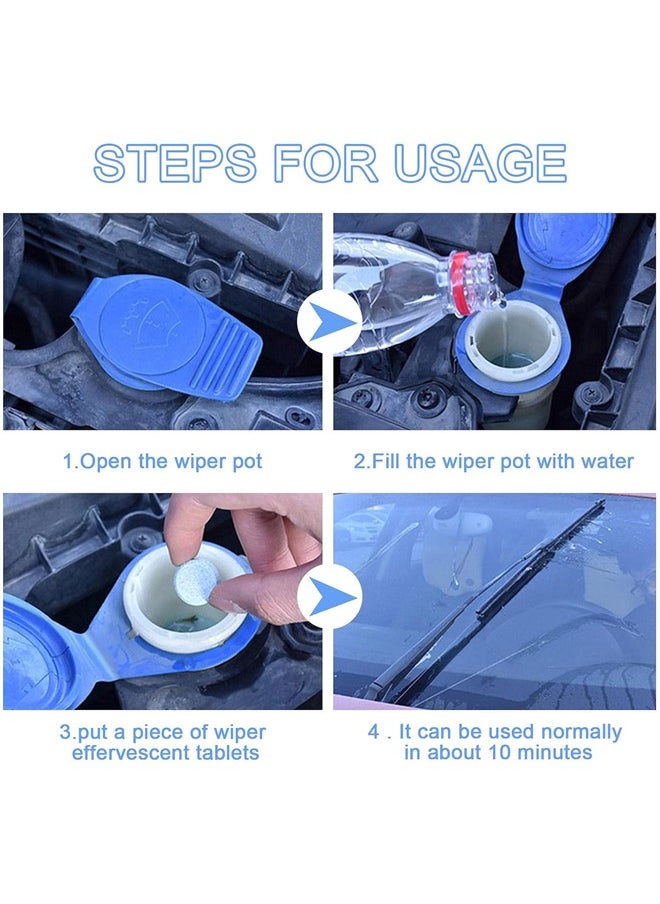 STEPS FOR USAGE

1.Open the wiper pot

2.Fill the wiper pot with water

3.put a piece of wiper effervescent tablets

4 . It can be used normally in about 10 minutes