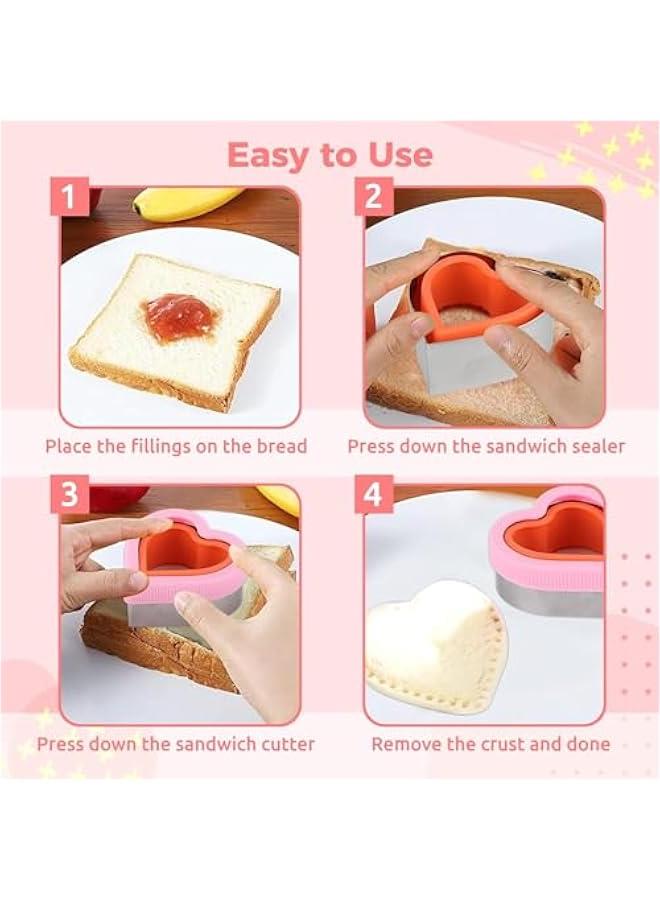 Easy to Use

1

Place the fillings on the bread

2

Press down the sandwich sealer

3

Press down the sandwich cutter

4

Remove the crust and done