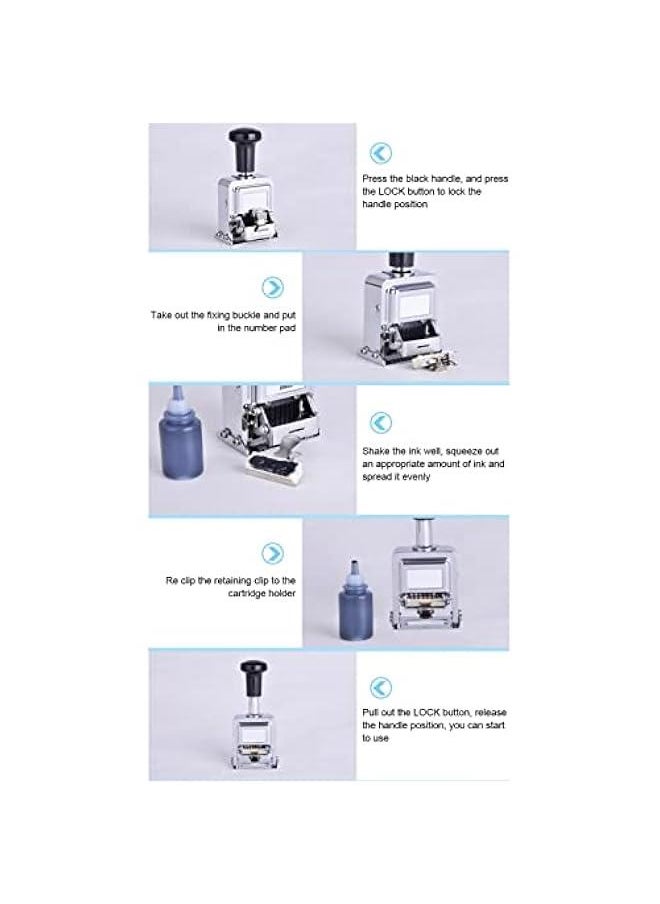 Press the black handle, and press the LOCK button to lock the handle position

Take out the fixing buckle and put in the number pad

Shake the ink well, squeeze out an appropriate amount of ink and spread it evenly

Re clip the retaining clip to the cartridge holder

Pull out the LOCK button, release the handle position, you can start to use