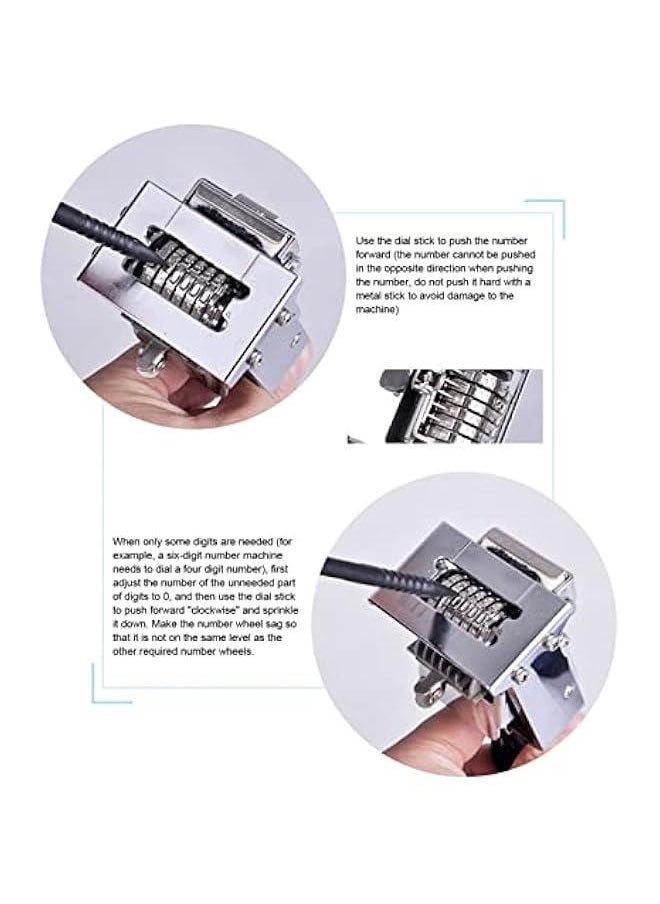 Use the dial stick to push the number forward (the number cannot be pushed in the opposite direction when pushing the number, do not push it hard with a metal stick to avoid damage to the machine)

When only some digits are needed (for example, a six-digit number machine needs to dial a four digit number), first adjust the number of the unneeded part of digits to 0, and then use the dial stick to push forward "clockwise" and sprinkle it down. Make the number wheel sag so that it is not on the same level as the other required number wheels.