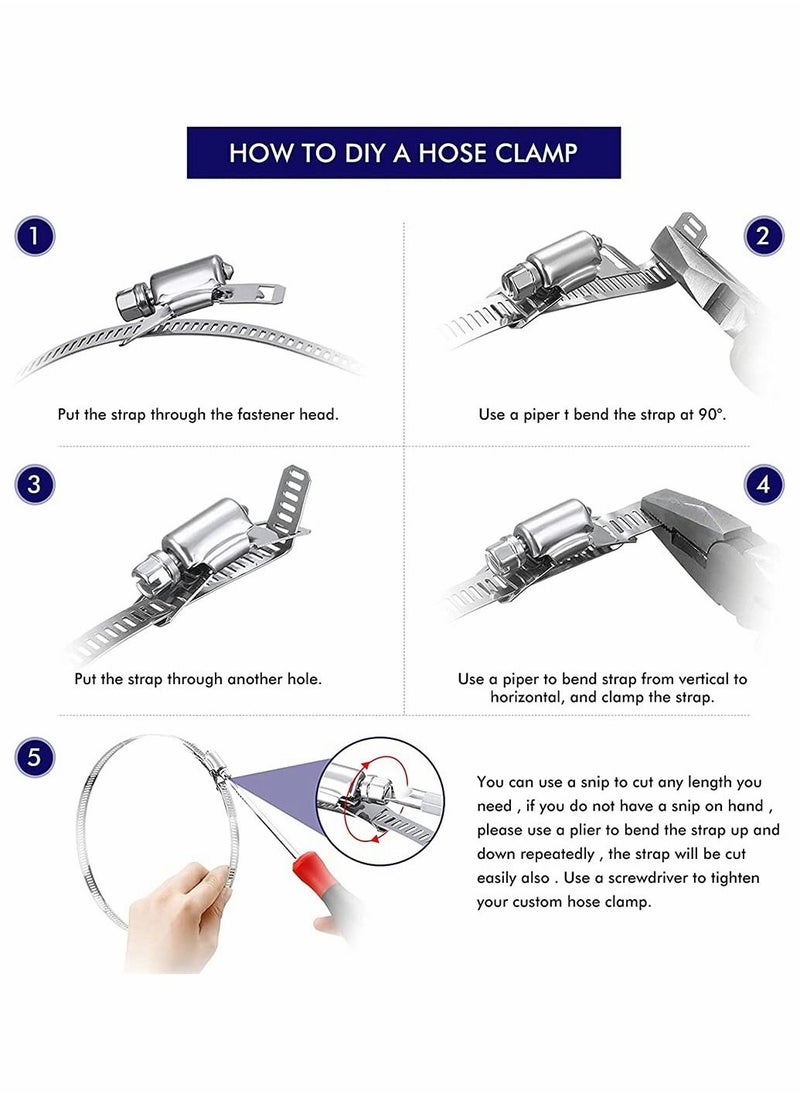 HOW TO DIY A HOSE CLAMP

1

Put the strap through the fastener head.

2

Use a piper t bend the strap at 90°.

3

Put the strap through another hole.

4

Use a piper to bend strap from vertical to horizontal, and clamp the strap.

5

You can use a snip to cut any length you need , if you do not have a snip on hand , please use a plier to bend the strap up and down repeatedly , the strap will be cut easily also . Use a screwdriver to tighten your custom hose clamp.