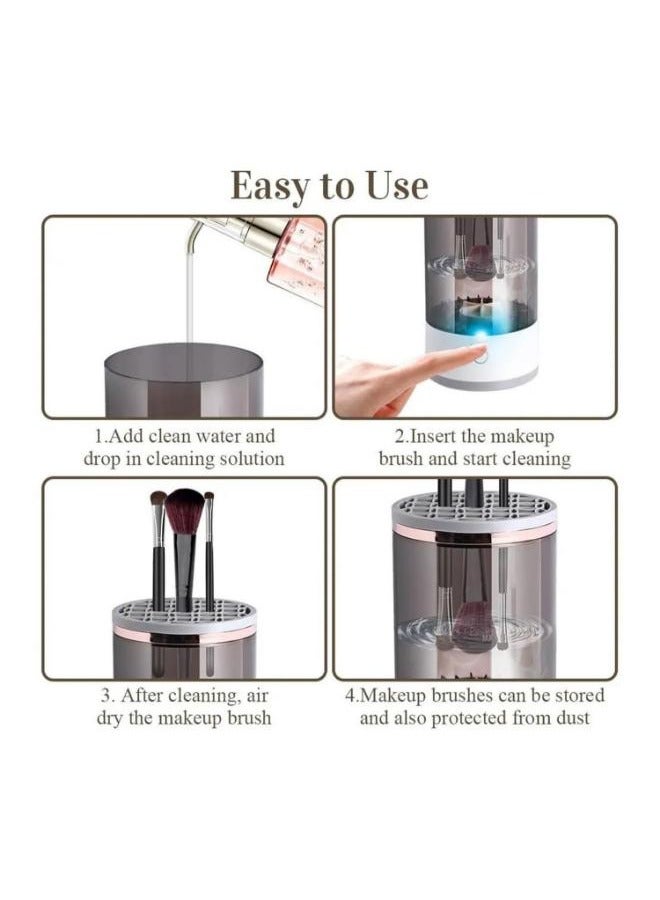 Easy to Use

1.Add clean water and drop in cleaning solution

2.Insert the makeup brush and start cleaning

3. After cleaning, air dry the makeup brush

4.Makeup brushes can be stored and also protected from dust